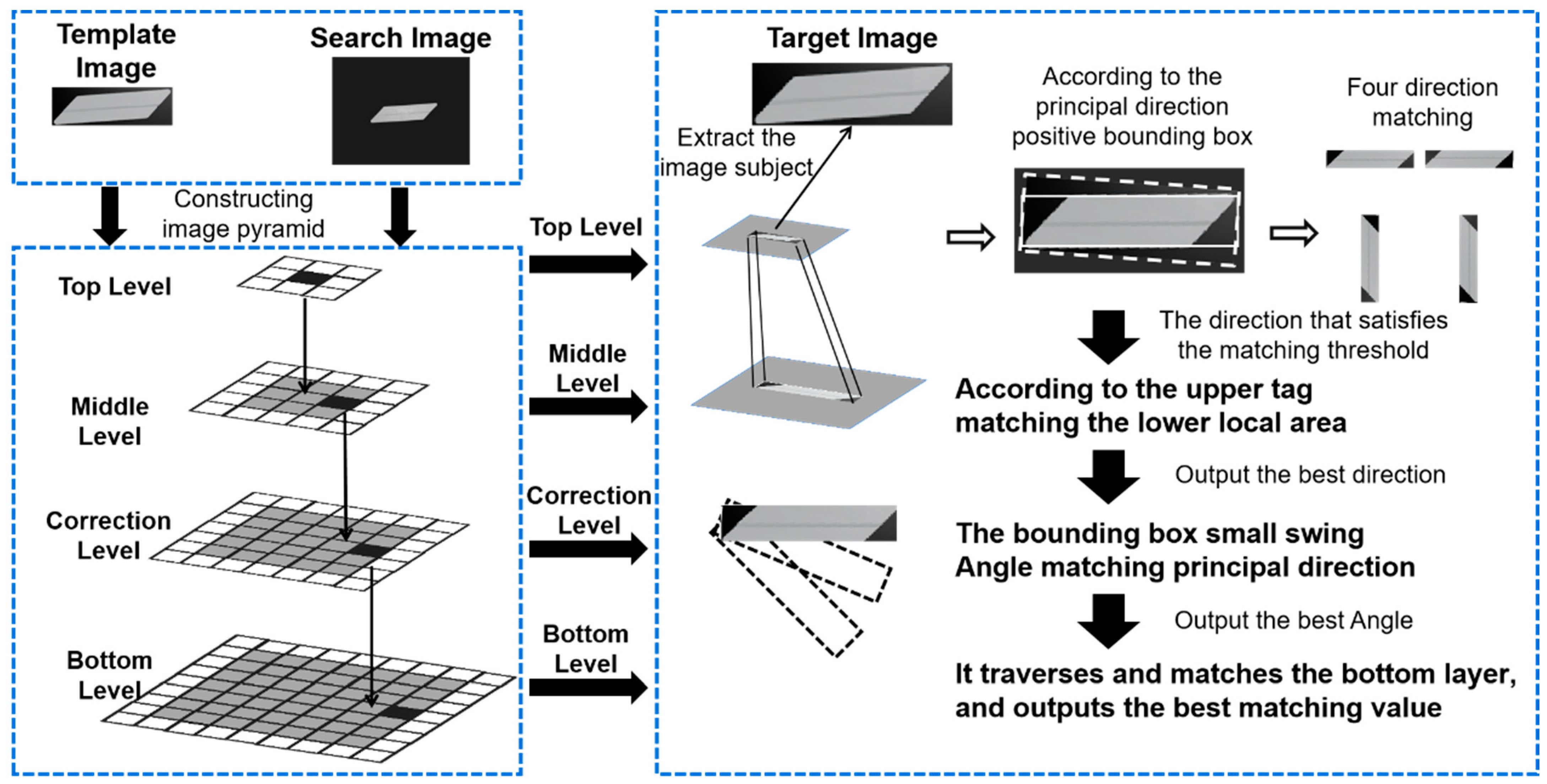 Template Image

Search Image

Constructing image pyramid

Top Level

Middle Level

Correction Level

Bottom Level

Top Level

Middle Level

Correction Level

Bottom Level

Target Image

Extract the image subject

According to the principal direction positive bounding box

Four direction matching

The direction that satisfies the matching threshold

According to the upper tag matching the lower local area

Output the best direction

The bounding box small swing Angle matching principal direction

Output the best Angle

It traverses and matches the bottom layer, and outputs the best matching value