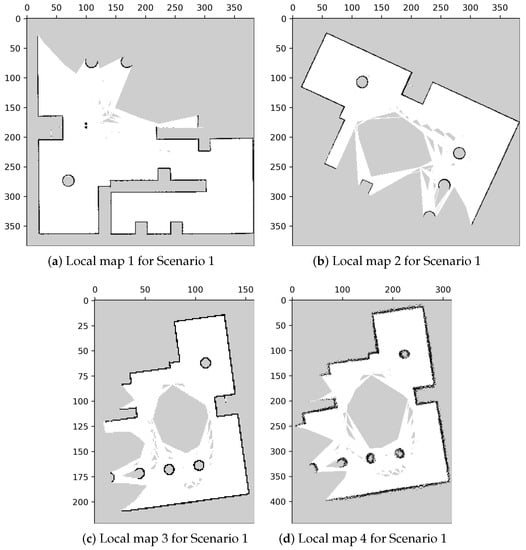 0 50 100 150 200 250 300 350
0
50
100
150
200
250
300
350

(a) Local map 1 for Scenario 1

0 50 100 150 200 250 300 350
0
50
100
150
200
250
300
350

(b) Local map 2 for Scenario 1

0 50 100 150
0
25
50
75
100
125
150
175
200

(c) Local map 3 for Scenario 1

0 100 200 300
0
50
100
150
200
250
300
350
400

(d) Local map 4 for Scenario 1