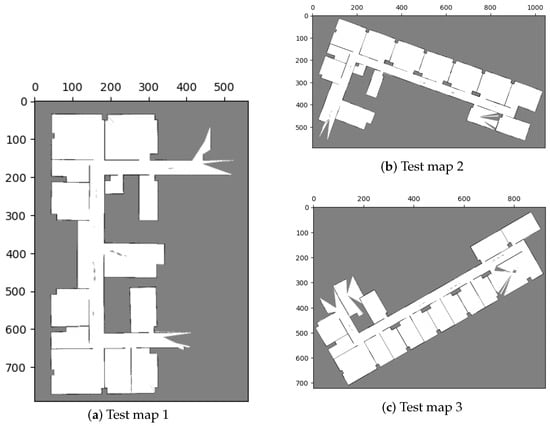 0 100 200 300 400 500
0
100
200
300
400
500
600
700
(a) Test map 1

0 200 400 600 800 1000
0
100
200
300
400
500
(b) Test map 2

0 200 400 600 800
0
100
200
300
400
500
600
700
(c) Test map 3