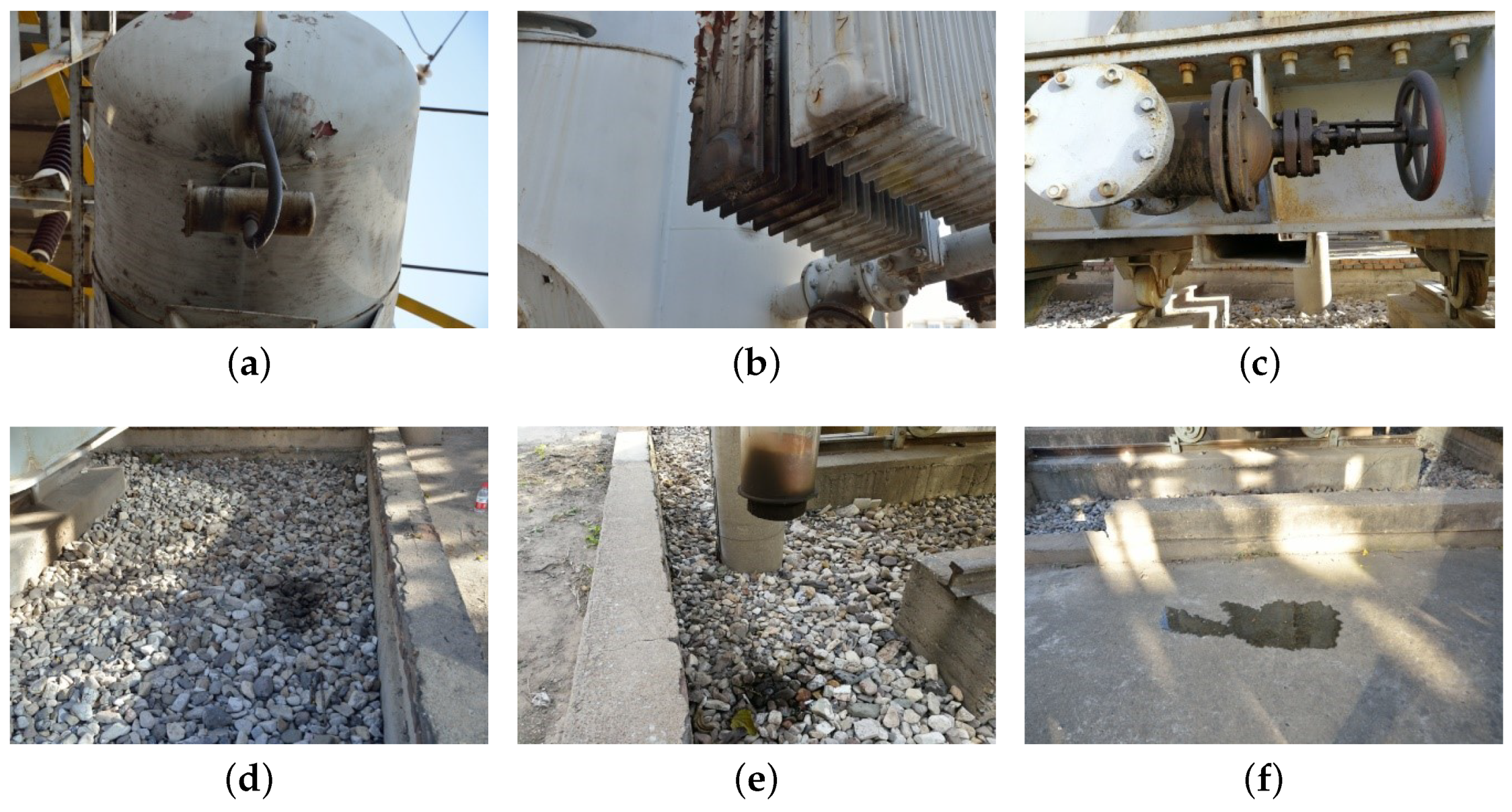 (a)

(b)

(c)

(d)

(e)

(f)