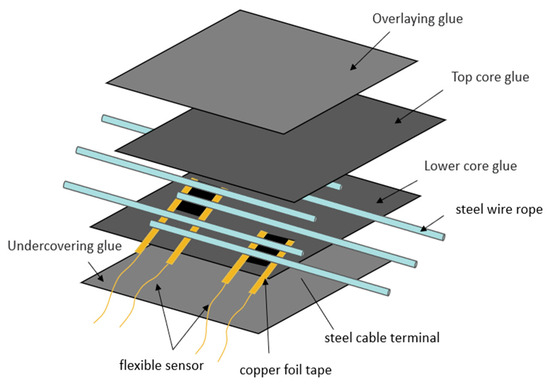 Overlaying glue

Top core glue

Lower core glue

steel wire rope

Undercovering glue

steel cable terminal

flexible sensor

copper foil tape