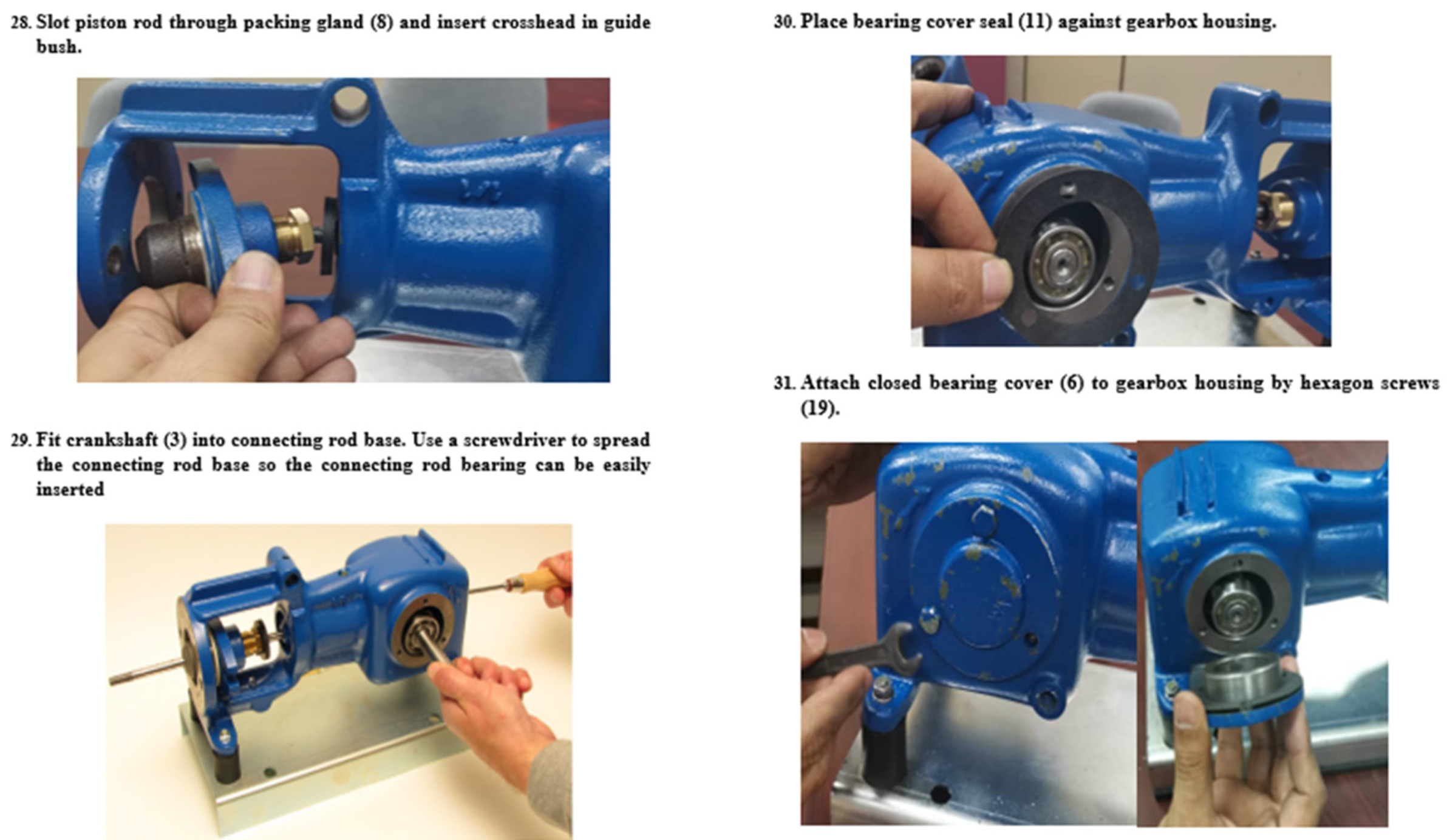 28. Slot piston rod through packing gland (8) and insert crosshead in guide bush.

29. Fit crankshaft (3) into connecting rod base. Use a screwdriver to spread the connecting rod base so the connecting rod bearing can be easily inserted

30. Place bearing cover seal (11) against gearbox housing.

31. Attach closed bearing cover (6) to gearbox housing by hexagon screws (19).