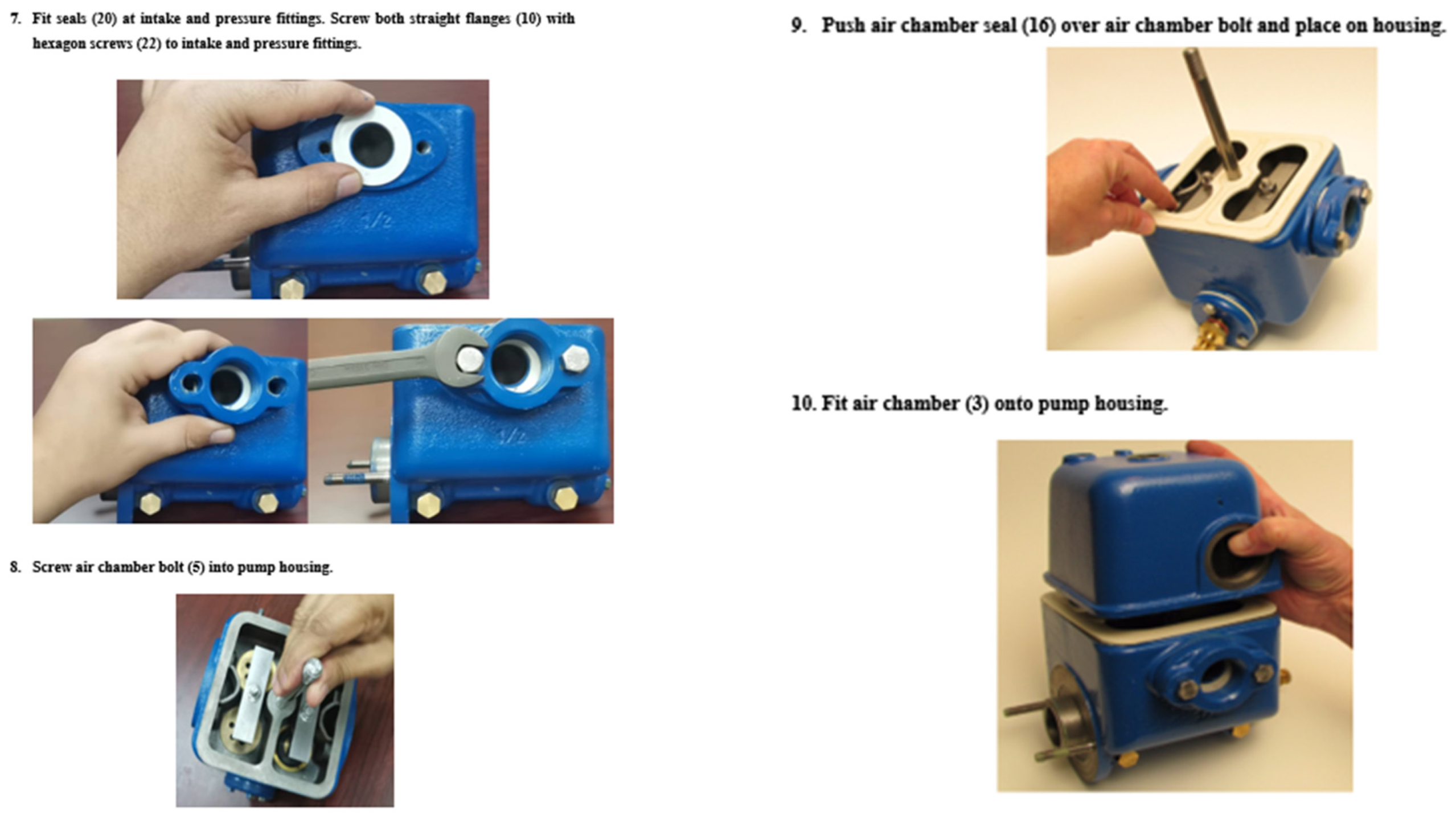 7. Fit seals (20) at intake and pressure fittings. Screw both straight flanges (10) with hexagon screws (22) to intake and pressure fittings.

1/2

1/2

8. Screw air chamber bolt (5) into pump housing.

9. Push air chamber seal (16) over air chamber bolt and place on housing.

10. Fit air chamber (3) onto pump housing.