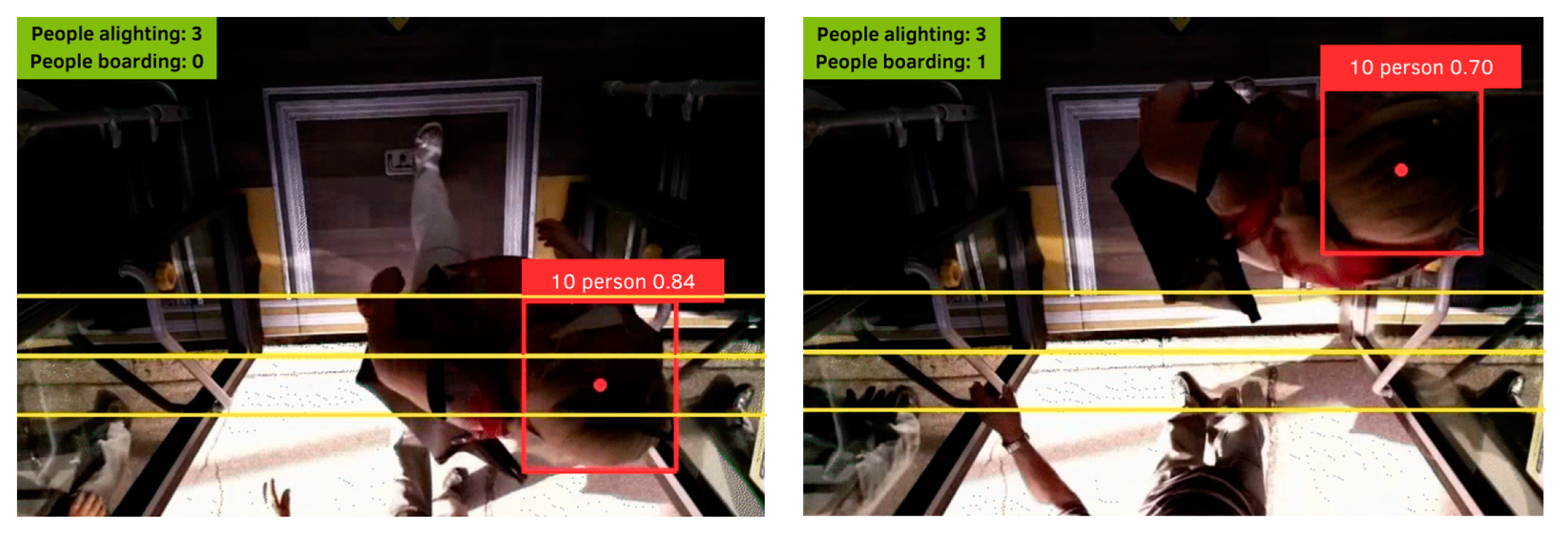 People alighting: 3
People boarding: 0

10 person 0.84

People alighting: 3
People boarding: 1

10 person 0.70