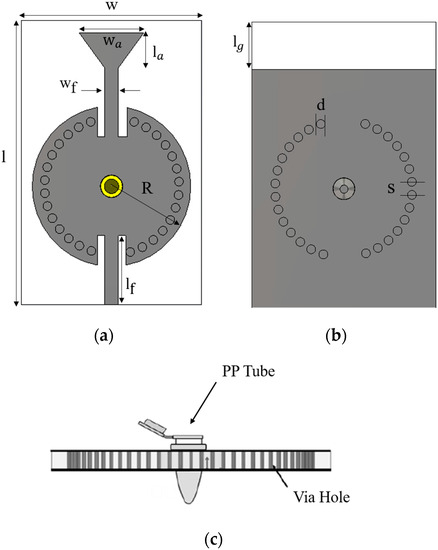 w

$w_a$

$l_a$

$w_f$

l

R

$l_f$

(a)

$l_g$

d

s

(b)

PP Tube

Via Hole

(c)