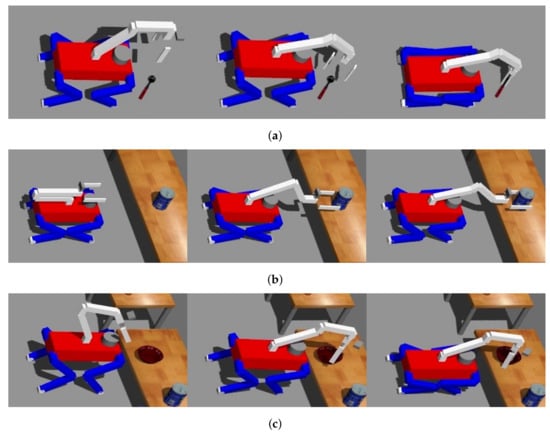 (a)

(b)

(c)