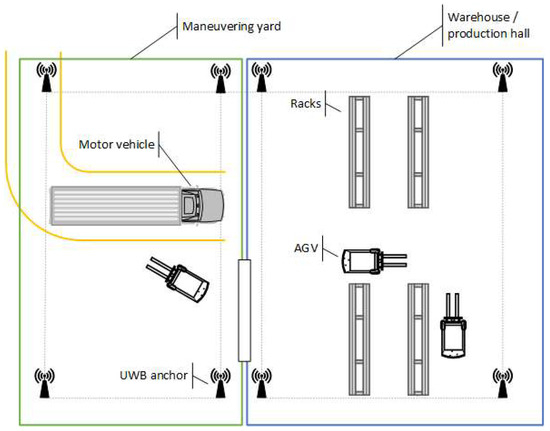 Maneuvering yard

Warehouse / production hall

Racks

Motor vehicle

AGV

UWB anchor