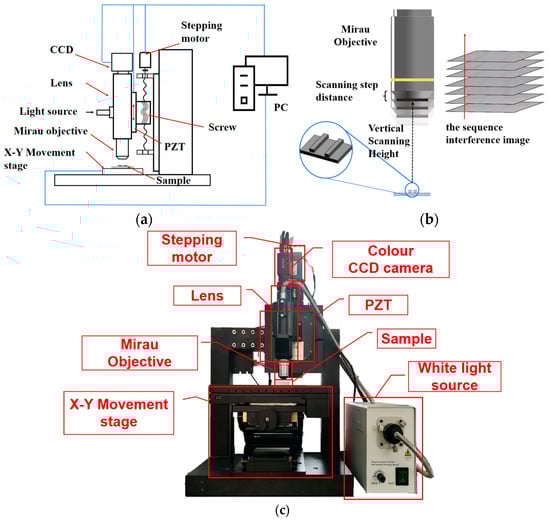 Stepping motor

CCD

Lens

Light source

Mirau objective

X-Y Movement stage

Screw

PZT

Sample

PC

(a)

Mirau Objective

Scanning step distance

Vertical Scanning Height

the sequence interference image

(b)

Stepping motor

Colour CCD camera

Lens

PZT

Mirau Objective

Sample

White light source

X-Y Movement stage

(c)