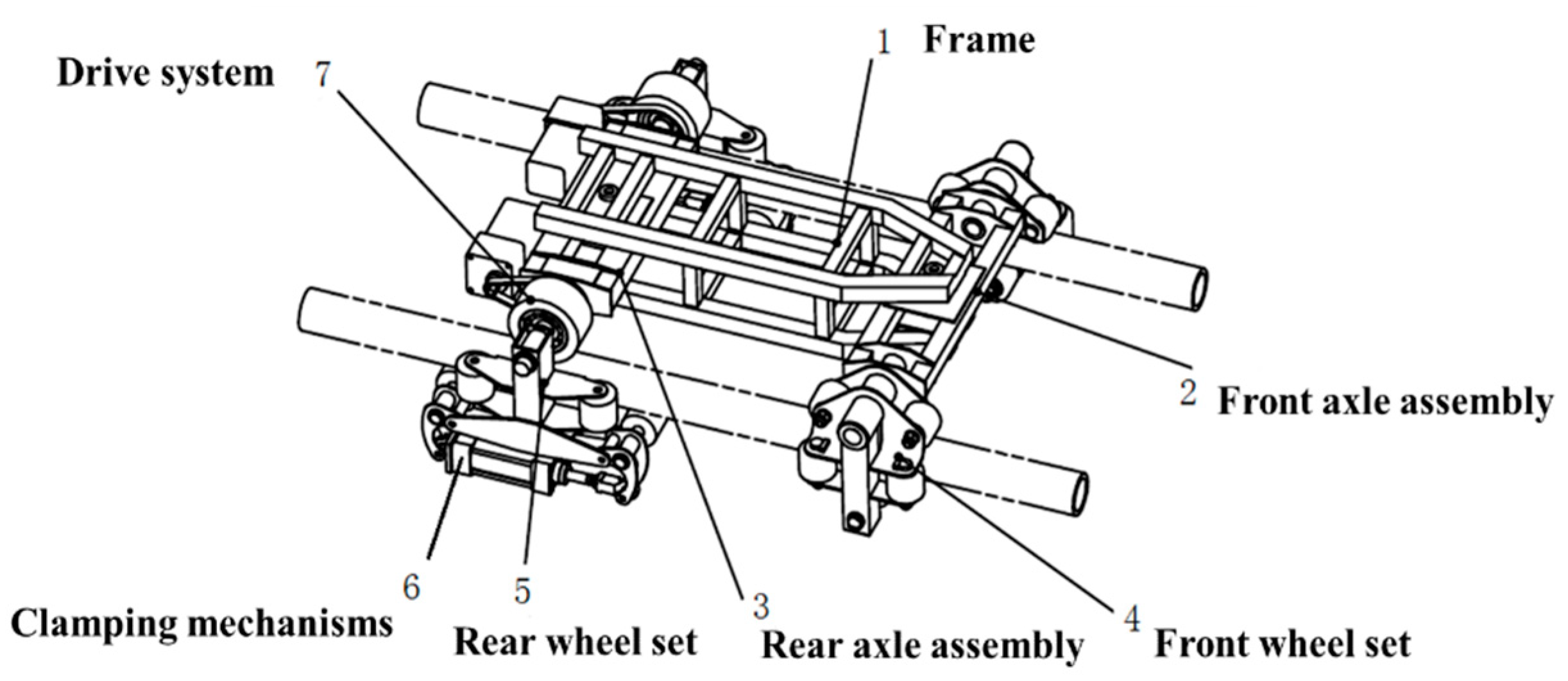 1 Frame

Drive system 7

2 Front axle assembly

6

Clamping mechanisms

5

Rear wheel set

3

Rear axle assembly

4

Front wheel set