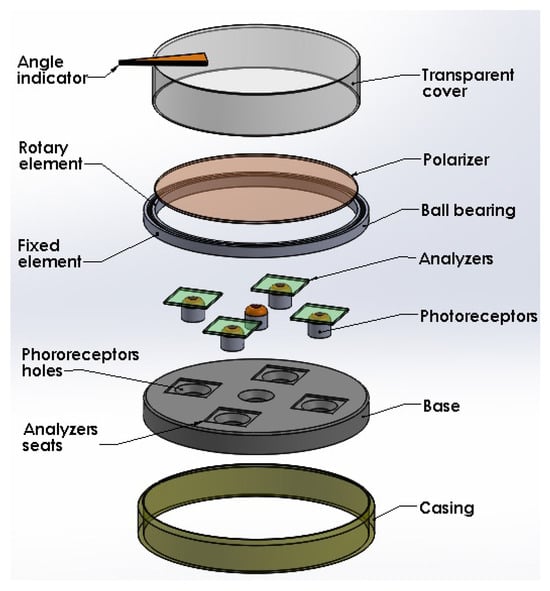 Angle indicator

Transparent cover

Rotary element

Polarizer

Ball bearing

Fixed element

Analyzers

Photoreceptors

Phororeceptors holes

Base

Analyzers seats

Casing