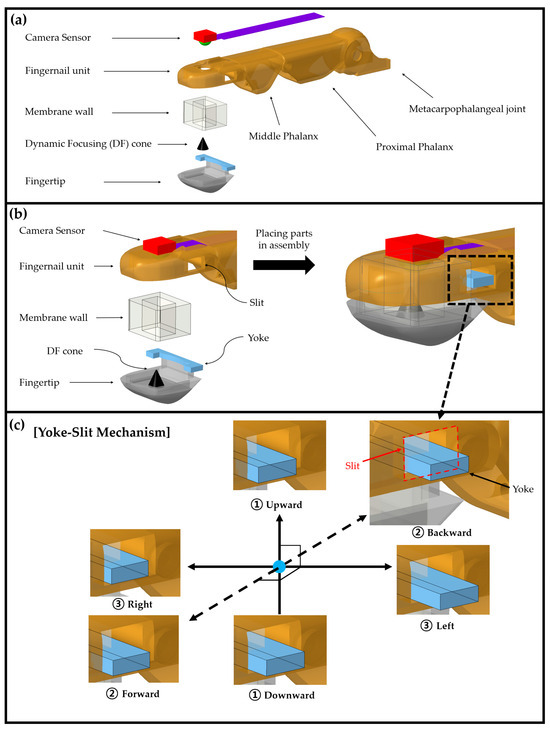 (a)

Camera Sensor

Fingernail unit

Membrane wall

Dynamic Focusing (DF) cone

Fingertip

Middle Phalanx

Proximal Phalanx

Metacarpophalangeal joint

(b)

Camera Sensor

Fingernail unit

Membrane wall

DF cone

Fingertip

Slit

Yoke

Placing parts in assembly

(c)

[Yoke-Slit Mechanism]

① Upward

Slit

Yoke

② Backward

③ Right

③ Left

② Forward

① Downward