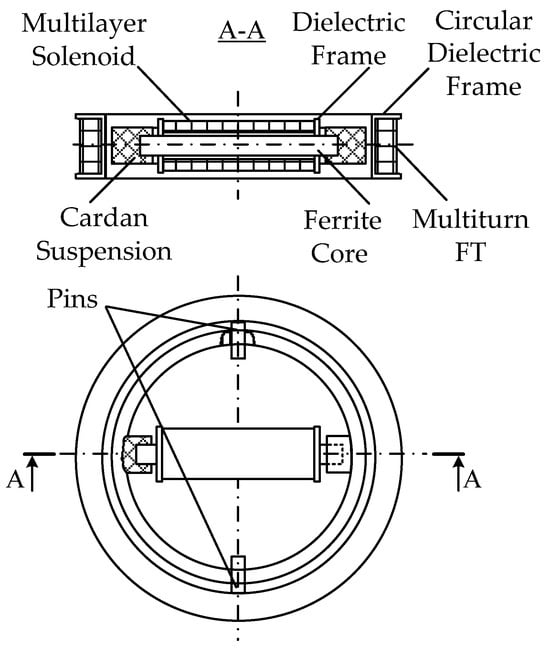 Multilayer Solenoid

A-A

Dielectric Frame

Circular Dielectric Frame

Cardan Suspension

Ferrite Core

Multiturn FT

Pins

A

A