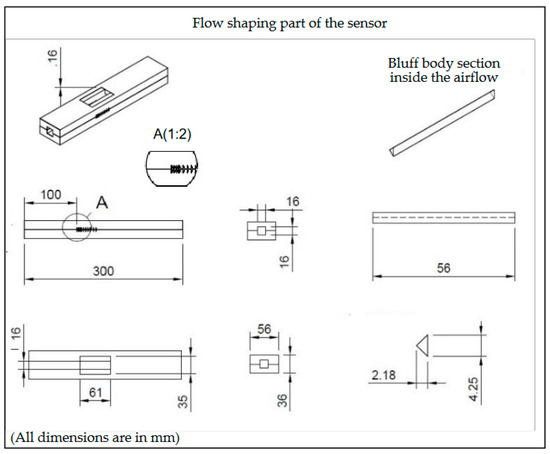 Flow shaping part of the sensor

.16

Bluff body section inside the airflow

A(1:2)

100

A

300

16

16

56

16

61

35

56

36

2.18

4.25

(All dimensions are in mm)