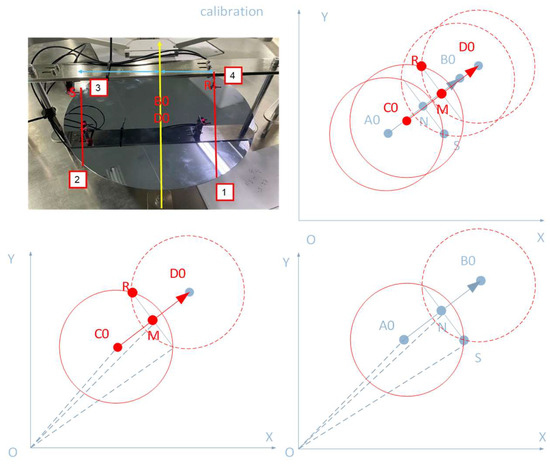 calibration

S
3
4
R
B0
D0
2
1

Y
R
B0
D0
C0
M
A0
N
S
O
X

Y
R
D0
C0
M
O
X

Y
B0
A0
N
S
O
X