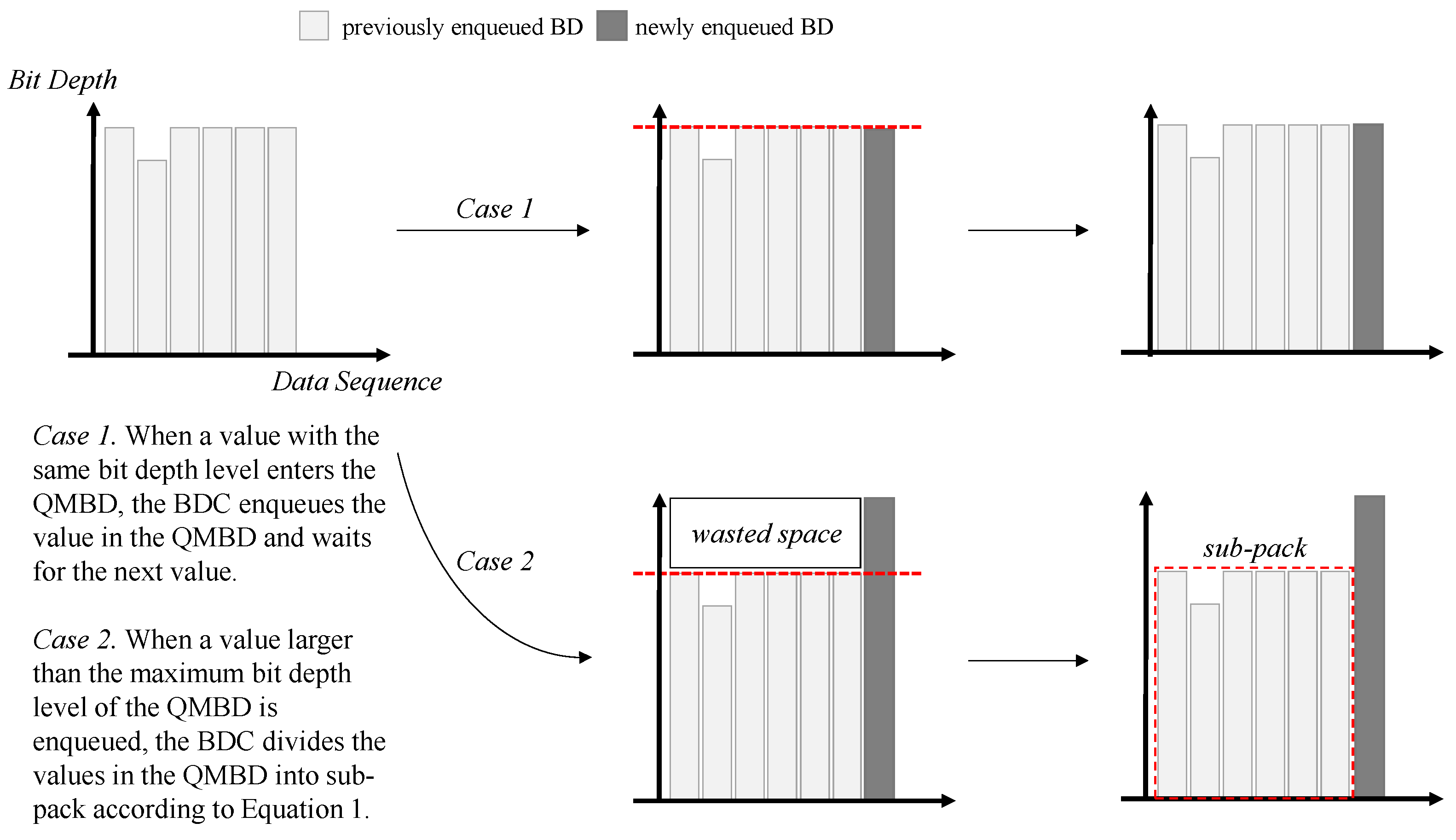 previously enqueued BD newly enqueued BD

Bit Depth

Data Sequence

Case 1

Case 2

wasted space

sub-pack

Case 1. When a value with the same bit depth level enters the QMBD, the BDC enqueues the value in the QMBD and waits for the next value.

Case 2. When a value larger than the maximum bit depth level of the QMBD is enqueued, the BDC divides the values in the QMBD into sub-pack according to Equation 1.