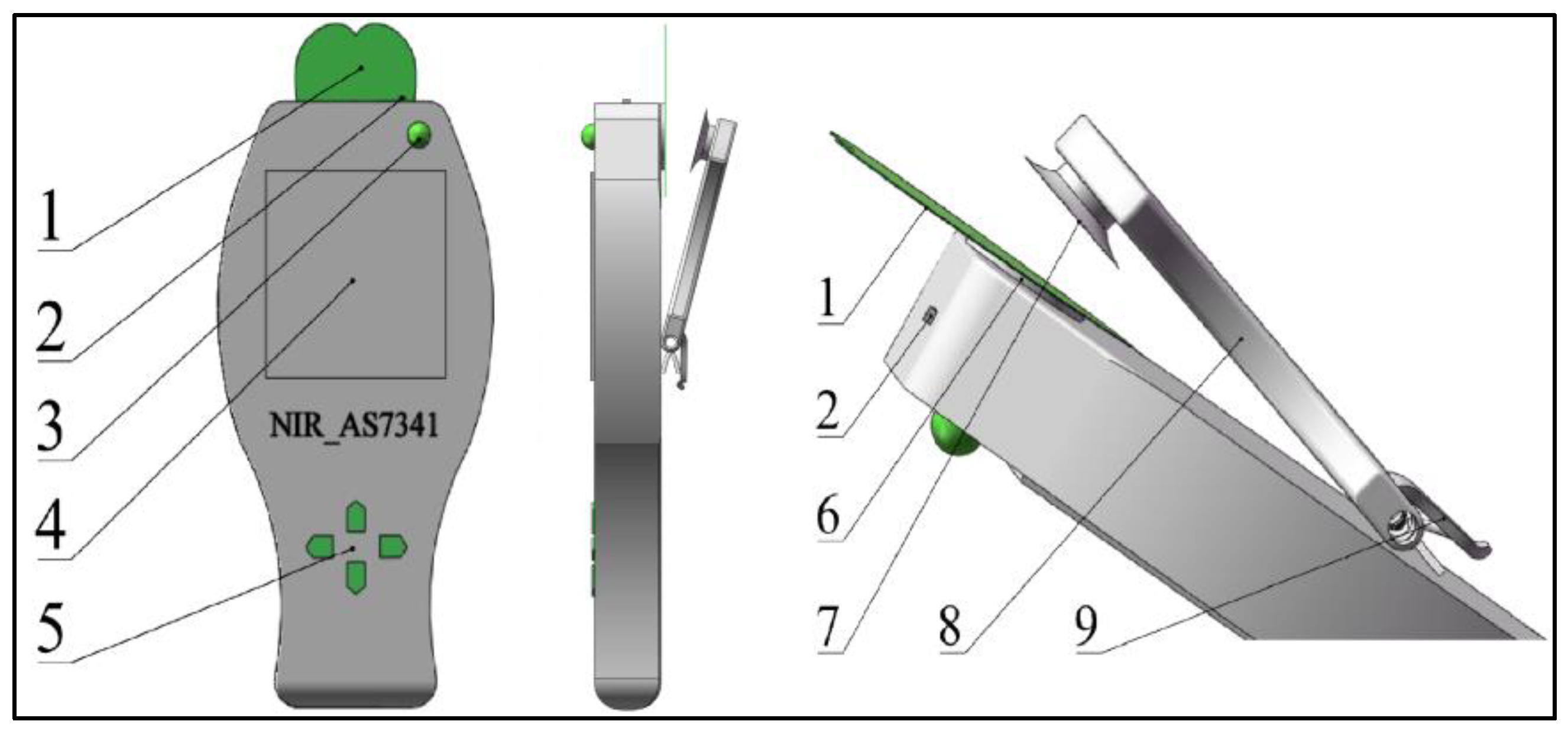 1
2
3
4
5
NIR_AS7341
1
2
6
7
8
9