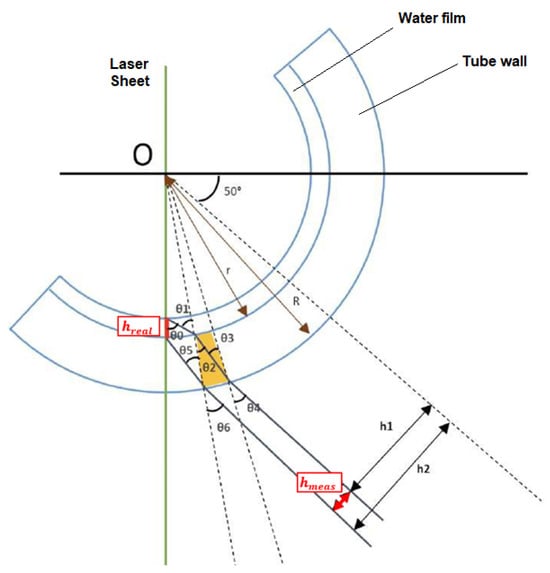 Water film

Tube wall

Laser Sheet

O

50°

r

R

θ1

$h_{real}$

θ0

θ3

θ5

θ2

θ4

θ6

h1

h2

$h_{meas}$