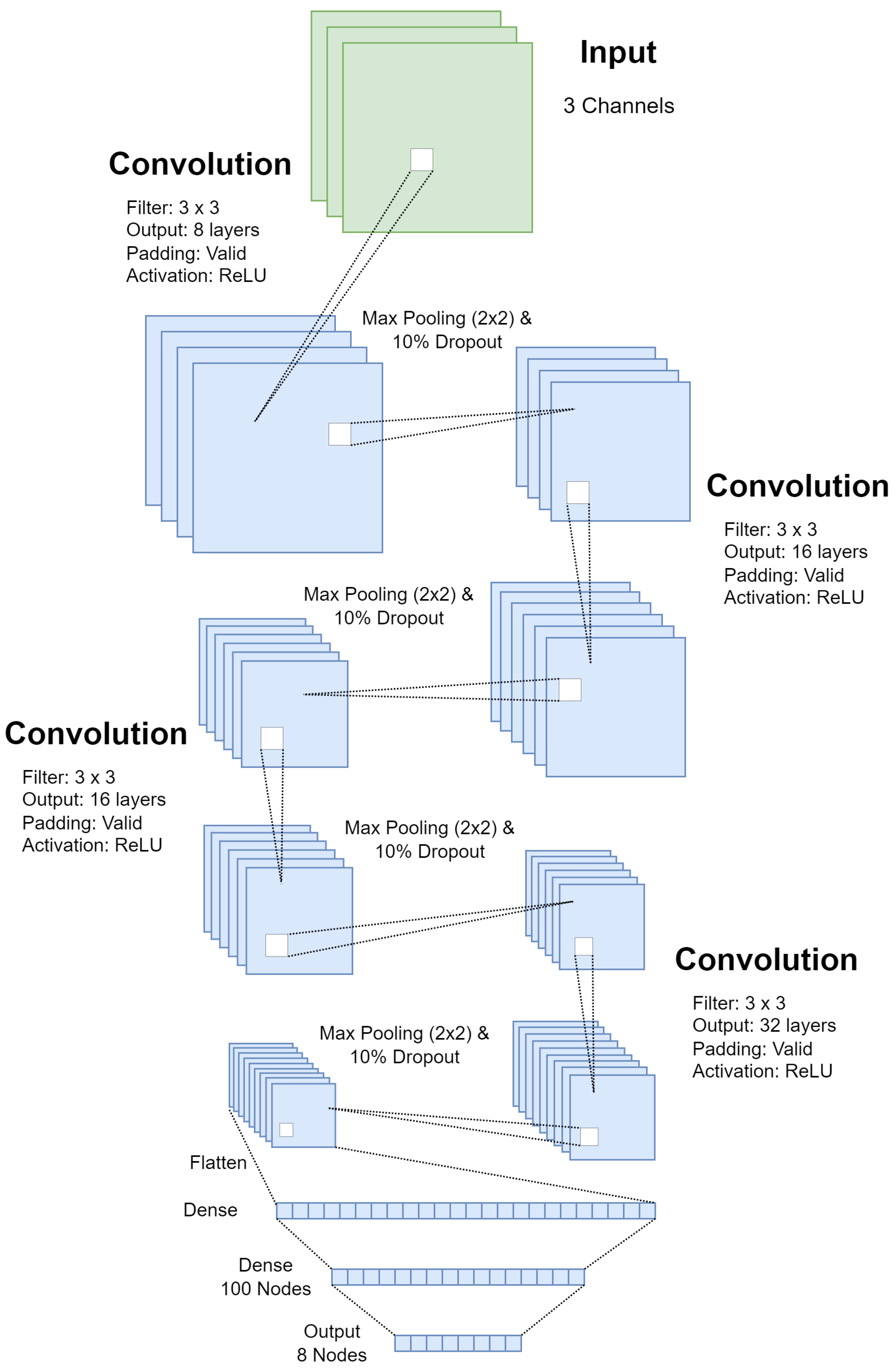 Input

3 Channels

Convolution

Filter: 3 x 3
Output: 8 layers
Padding: Valid
Activation: ReLU

Max Pooling (2x2) &
10% Dropout

Convolution

Filter: 3 x 3
Output: 16 layers
Padding: Valid
Activation: ReLU

Max Pooling (2x2) &
10% Dropout

Convolution

Filter: 3 x 3
Output: 16 layers
Padding: Valid
Activation: ReLU

Max Pooling (2x2) &
10% Dropout

Convolution

Filter: 3 x 3
Output: 32 layers
Padding: Valid
Activation: ReLU

Max Pooling (2x2) &
10% Dropout

Flatten

Dense

Dense
100 Nodes

Output
8 Nodes