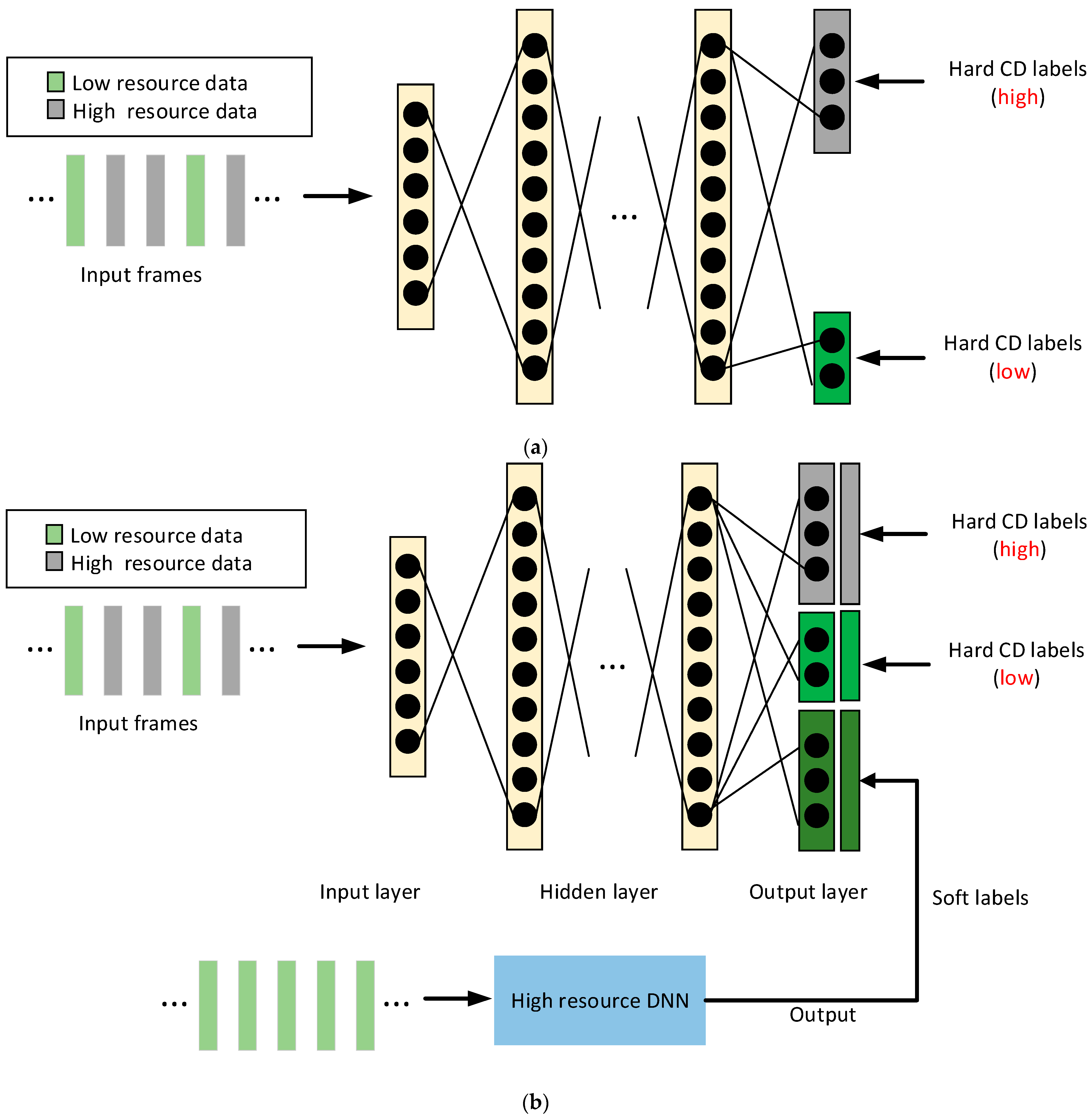 Low resource data
High resource data

…  …

Input frames

…

Hard CD labels
(high)

Hard CD labels
(low)

(a)

Low resource data
High resource data

…  …

Input frames

…

Hard CD labels
(high)

Hard CD labels
(low)

Input layer

Hidden layer

Output layer

Soft labels

…  …

High resource DNN

Output

(b)