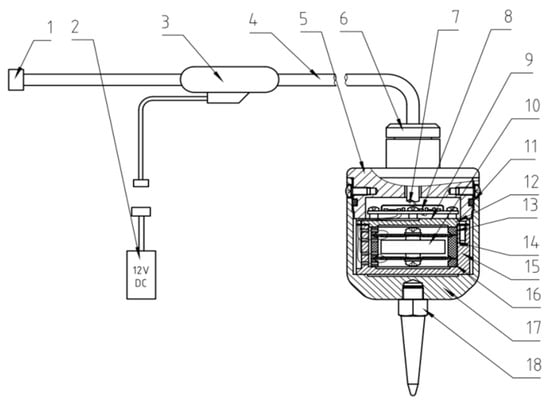 1
2
3
4
5
6
7
8
9
10
11
12
13
14
15
16
17
18
12V
DC