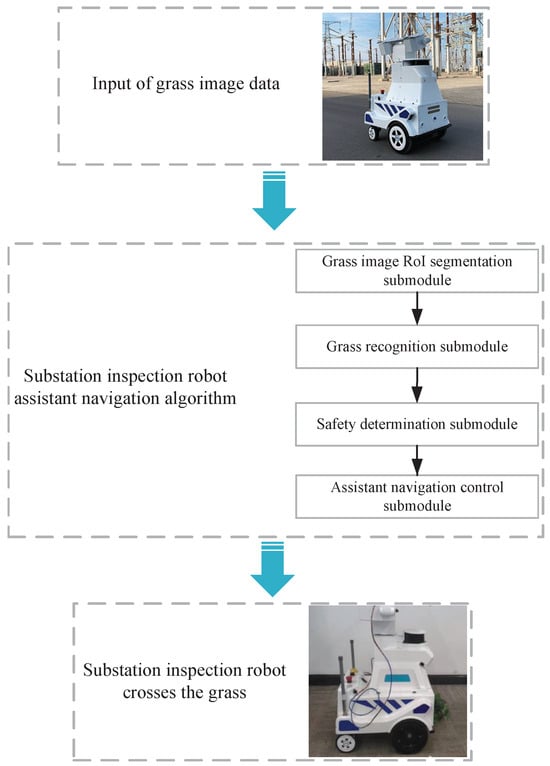 Input of grass image data

Substation inspection robot assistant navigation algorithm

Grass image RoI segmentation submodule

Grass recognition submodule

Safety determination submodule

Assistant navigation control submodule

Substation inspection robot crosses the grass