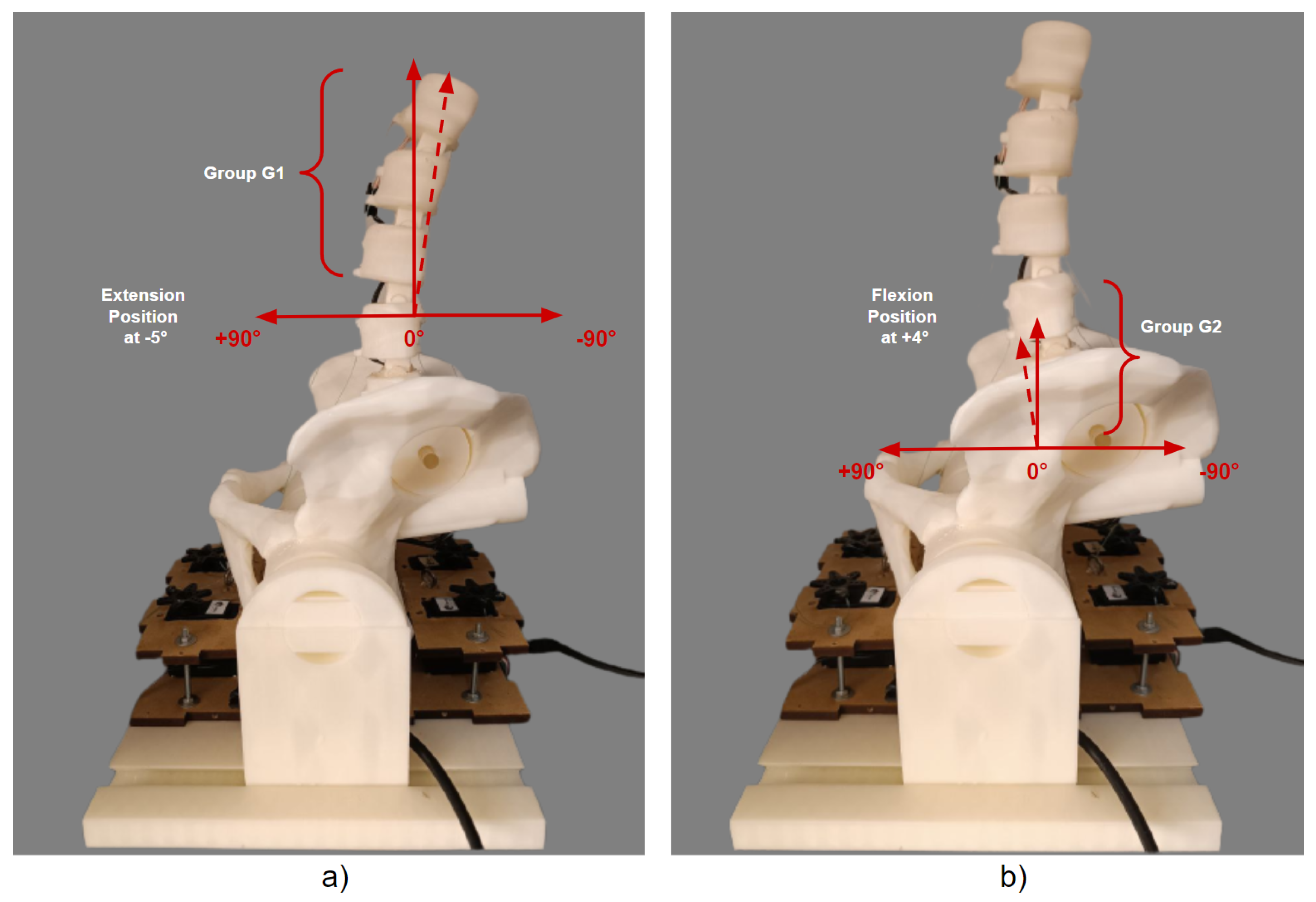 Group G1

Extension Position at -5°

+90°

0°

-90°

a)

Flexion Position at +4°

Group G2

+90°

0°

-90°

b)