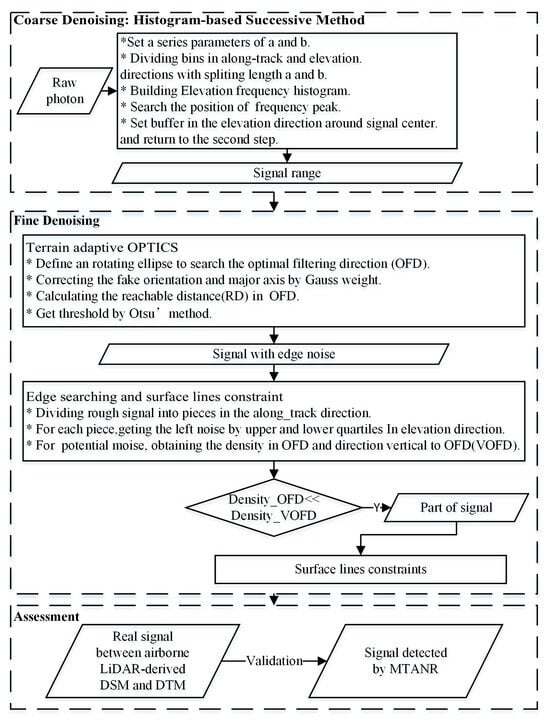 Coarse Denoising: Histogram-based Successive Method

Raw photon

*Set a series parameters of a and b.
* Dividing bins in along-track and elevation. directions with spliting length a and b.
* Building Elevation frequency histogram.
* Search the position of frequency peak.
* Set buffer in the elevation direction around signal center. and return to the second step.

Signal range

Fine Denoising

Terrain adaptive OPTICS
* Define an rotating ellipse to search the optimal filtering direction (OFD).
* Correcting the fake orientation and major axis by Gauss weight.
* Calculating the reachable distance(RD) in OFD.
* Get threshold by Otsu' method.

Signal with edge noise

Edge searching and surface lines constraint
* Dividing rough signal into pieces in the along_track direction.
* For each piece,geting the left noise by upper and lower quartiles In elevation direction.
* For potential moise, obtaining the density in OFD and direction vertical to OFD(VOFD).

Density_OFD<< Density_VOFD

Y

Part of signal

Surface lines constraints

Assessment

Real signal between airborne LiDAR-derived DSM and DTM

Validation

Signal detected by MTANR