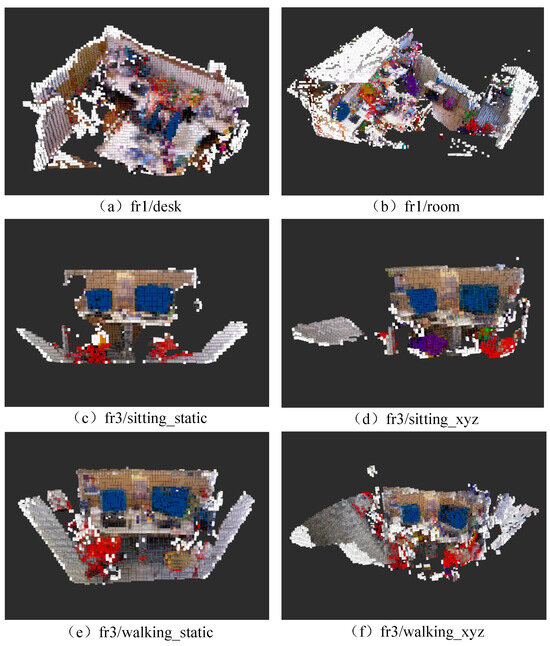 （a）fr1/desk

（b）fr1/room

（c）fr3/sitting_static

（d）fr3/sitting_xyz

（e）fr3/walking_static

（f）fr3/walking_xyz