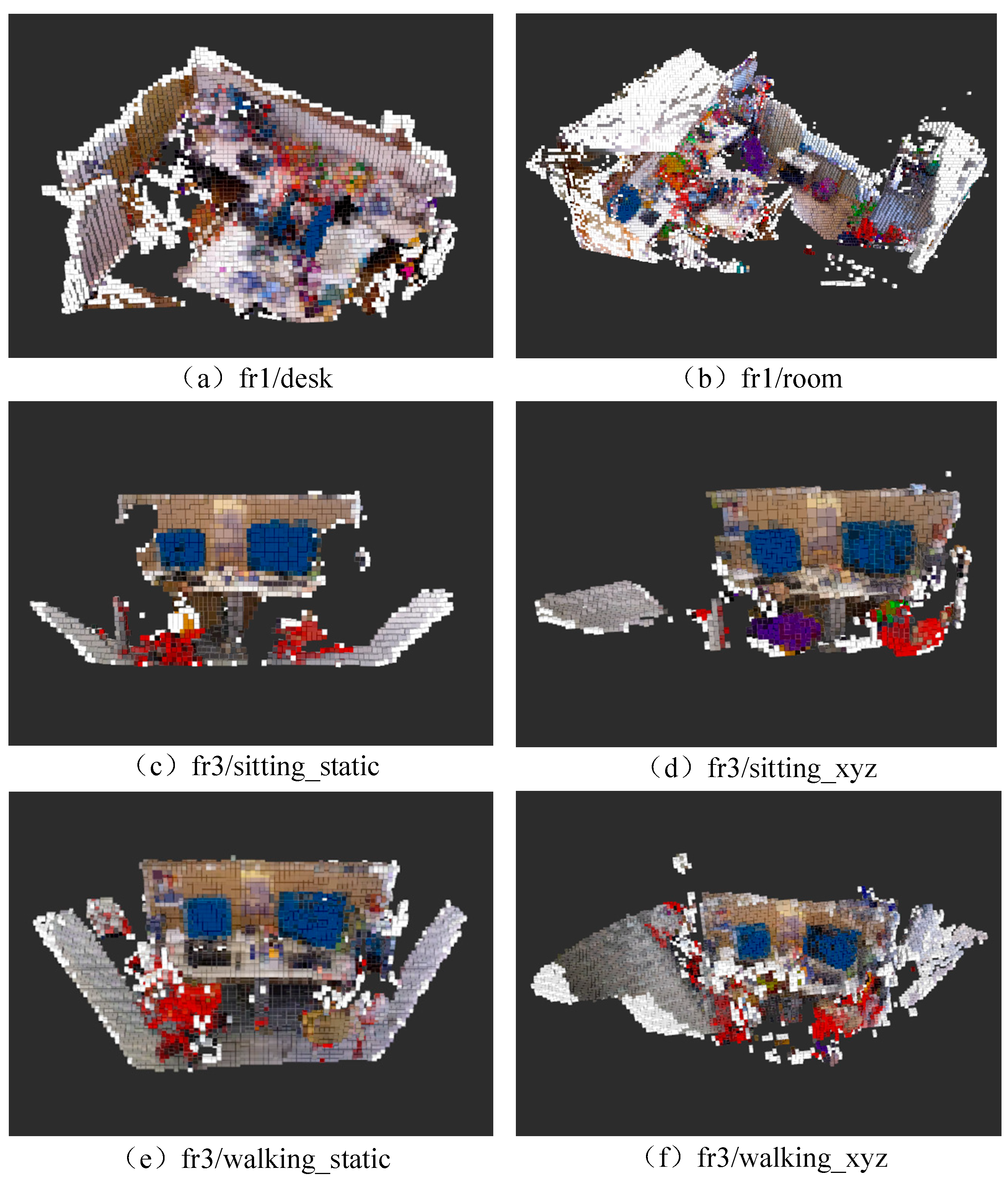 （a）fr1/desk

（b）fr1/room

（c）fr3/sitting_static

（d）fr3/sitting_xyz

（e）fr3/walking_static

（f）fr3/walking_xyz