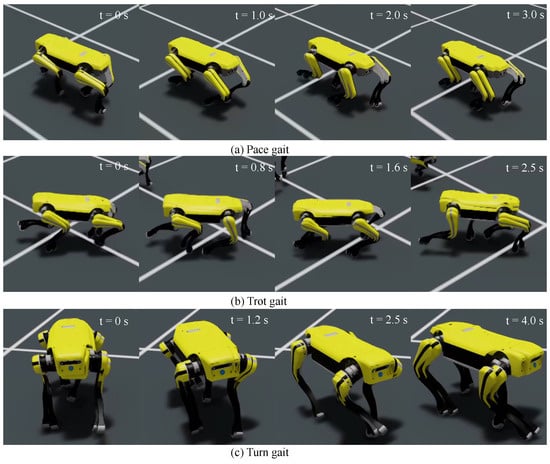 t = 0 s
t = 1.0 s
t = 2.0 s
t = 3.0 s

(a) Pace gait

t = 0 s
t = 0.8 s
t = 1.6 s
t = 2.5 s

(b) Trot gait

t = 0 s
t = 1.2 s
t = 2.5 s
t = 4.0 s

(c) Turn gait