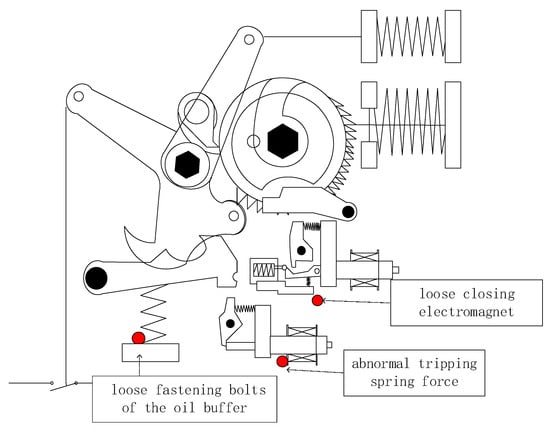 loose closing electromagnet

abnormal tripping spring force

loose fastening bolts of the oil buffer