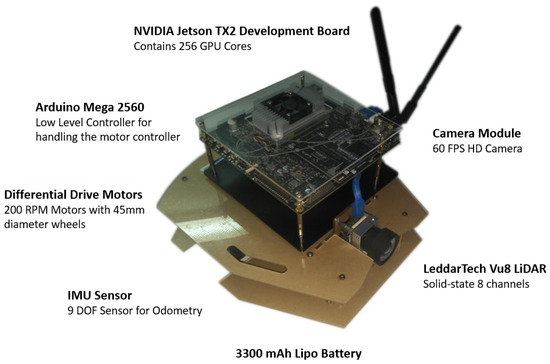 NVIDIA Jetson TX2 Development Board
Contains 256 GPU Cores

Arduino Mega 2560
Low Level Controller for handling the motor controller

Camera Module
60 FPS HD Camera

Differential Drive Motors
200 RPM Motors with 45mm diameter wheels

LeddarTech Vu8 LiDAR
Solid-state 8 channels

IMU Sensor
9 DOF Sensor for Odometry

3300 mAh Lipo Battery