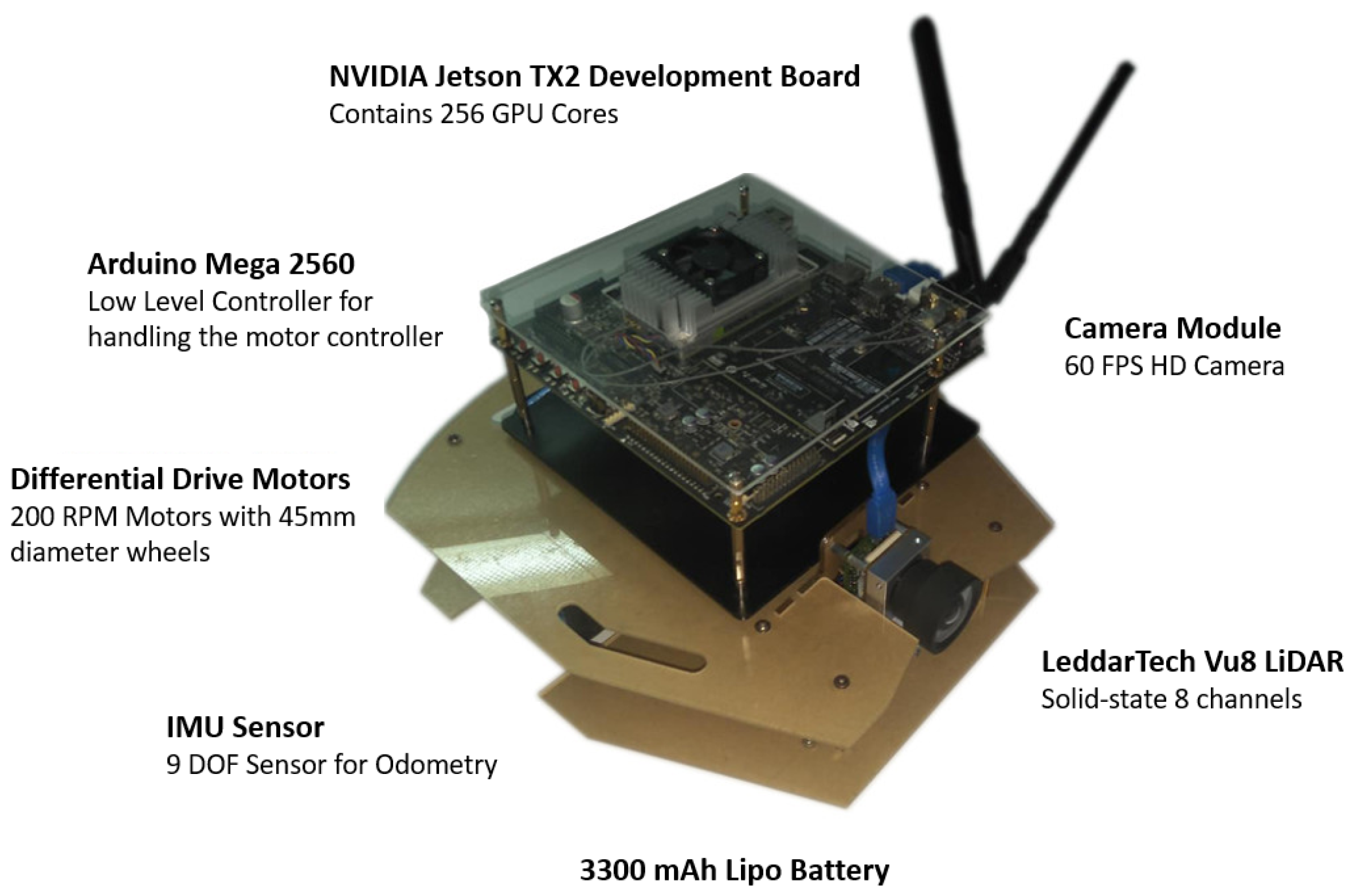 NVIDIA Jetson TX2 Development Board
Contains 256 GPU Cores

Arduino Mega 2560
Low Level Controller for handling the motor controller

Camera Module
60 FPS HD Camera

Differential Drive Motors
200 RPM Motors with 45mm diameter wheels

LeddarTech Vu8 LiDAR
Solid-state 8 channels

IMU Sensor
9 DOF Sensor for Odometry

3300 mAh Lipo Battery