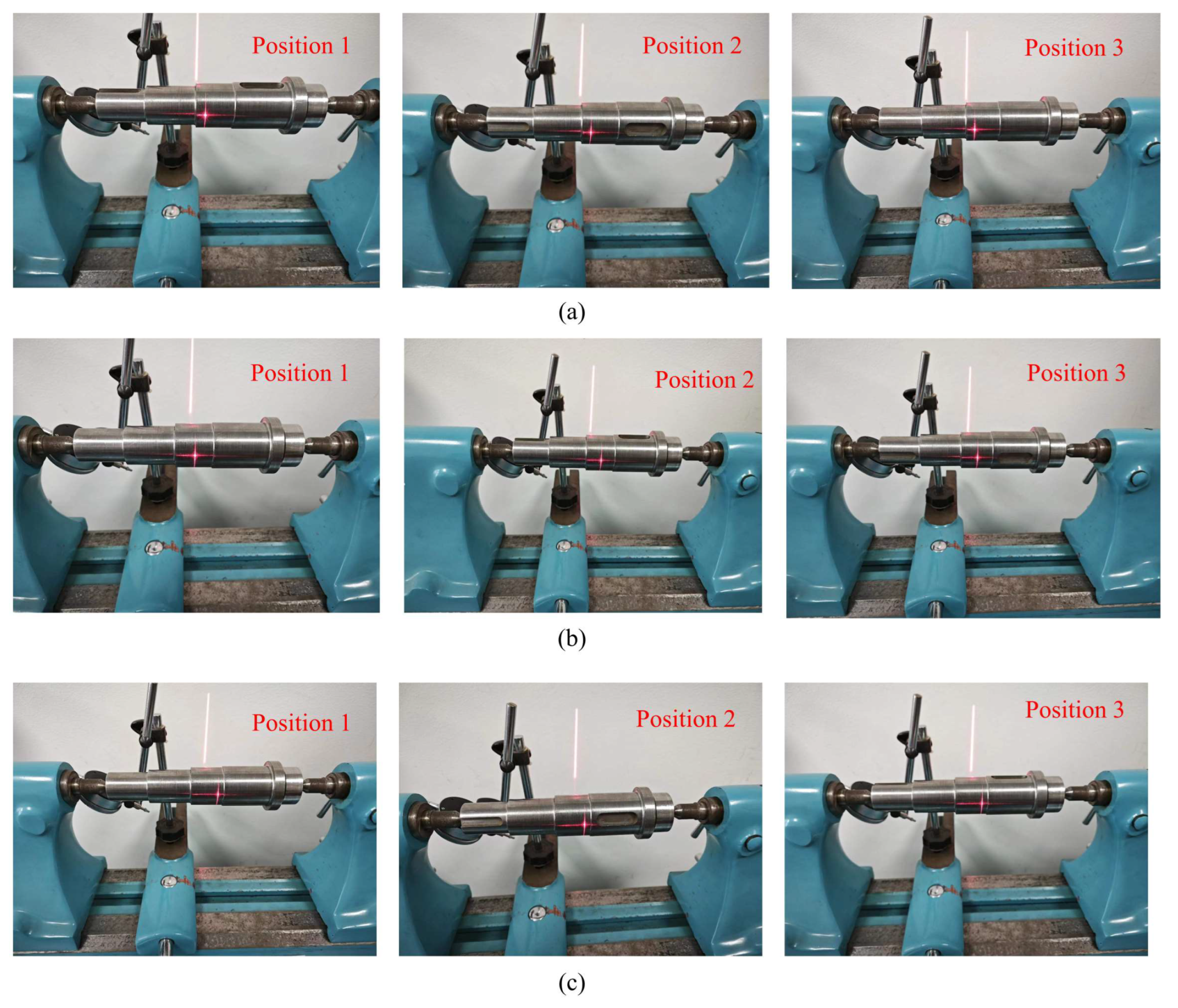 Position 1

Position 2

Position 3

(a)

Position 1

Position 2

Position 3

(b)

Position 1

Position 2

Position 3

(c)