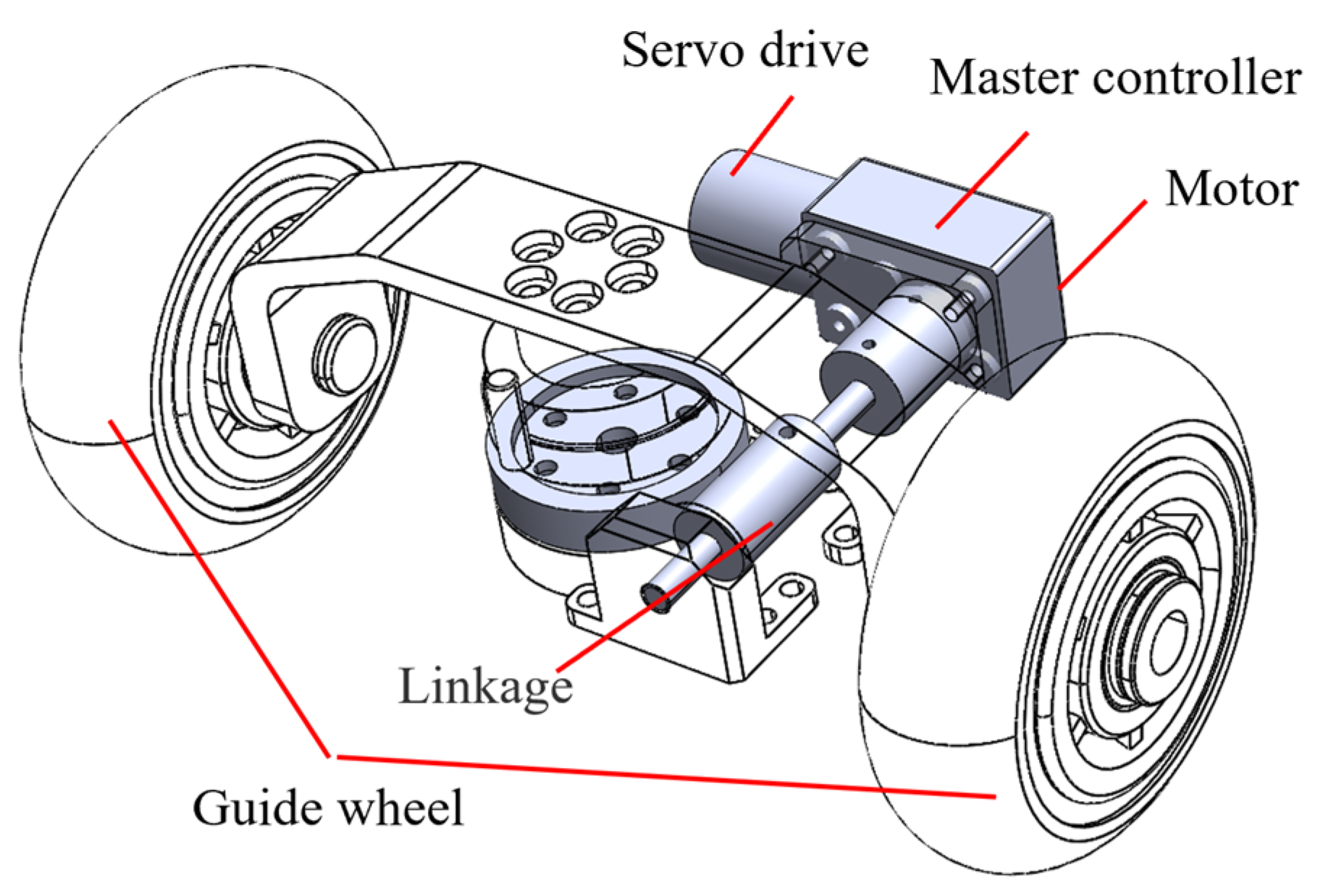 Servo drive
Master controller
Motor
Linkage
Guide wheel