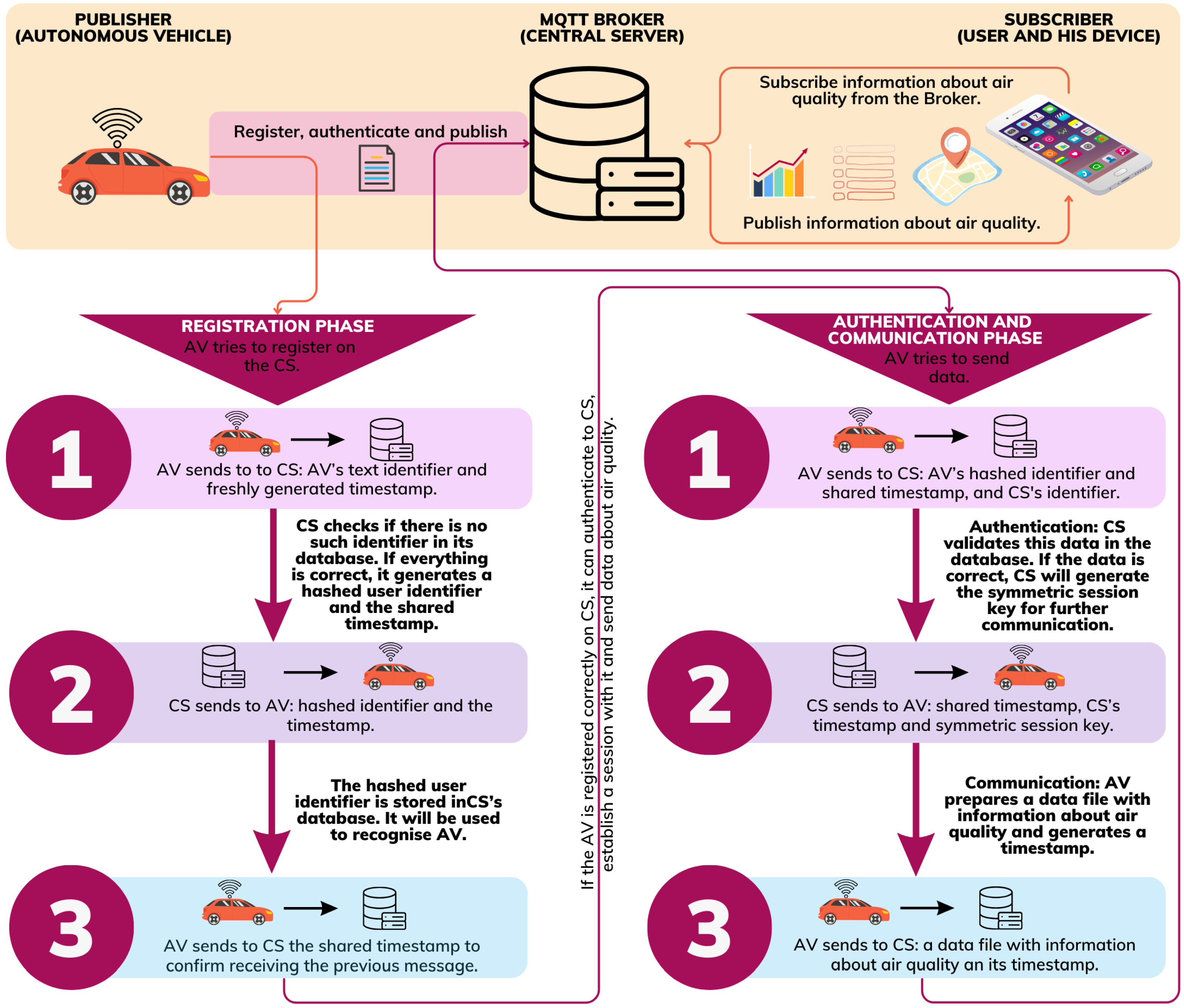 PUBLISHER
(AUTONOMOUS VEHICLE)

MQTT BROKER
(CENTRAL SERVER)

SUBSCRIBER
(USER AND HIS DEVICE)

Register, authenticate and publish

Subscribe information about air quality from the Broker.

Publish information about air quality.

REGISTRATION PHASE
AV tries to register on the CS.

1
AV sends to to CS: AV's text identifier and freshly generated timestamp.

CS checks if there is no such identifier in its database. If everything is correct, it generates a hashed user identifier and the shared timestamp.

2
CS sends to AV: hashed identifier and the timestamp.

The hashed user identifier is stored inCS's database. It will be used to recognise AV.

3
AV sends to CS the shared timestamp to confirm receiving the previous message.

If the AV is registered correctly on CS, it can authenticate to CS, establish a session with it and send data about air quality.

AUTHENTICATION AND COMMUNICATION PHASE
AV tries to send data.

1
AV sends to CS: AV's hashed identifier and shared timestamp, and CS's identifier.

Authentication: CS validates this data in the database. If the data is correct, CS will generate the symmetric session key for further communication.

2
CS sends to AV: shared timestamp, CS's timestamp and symmetric session key.

Communication: AV prepares a data file with information about air quality and generates a timestamp.

3
AV sends to CS: a data file with information about air quality an its timestamp.