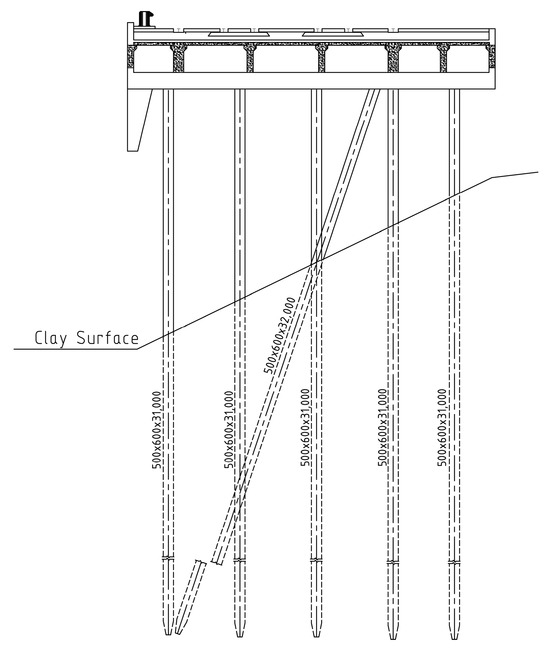 Clay Surface

500x600x31,000

500x600x31,000

500x600x32,000

500x600x31,000

500x600x31,000

500x600x31,000