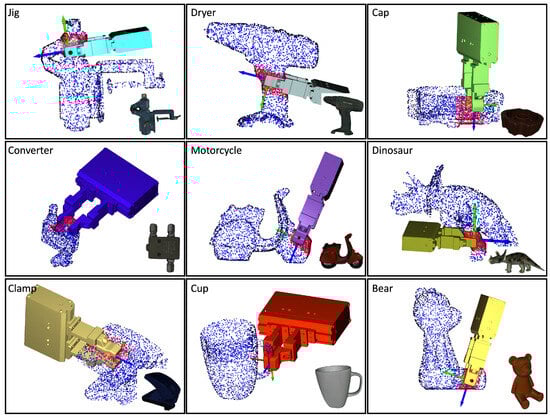 Jig

Dryer

Cap

Converter

Motorcycle

Dinosaur

Clamp

Cup

Bear