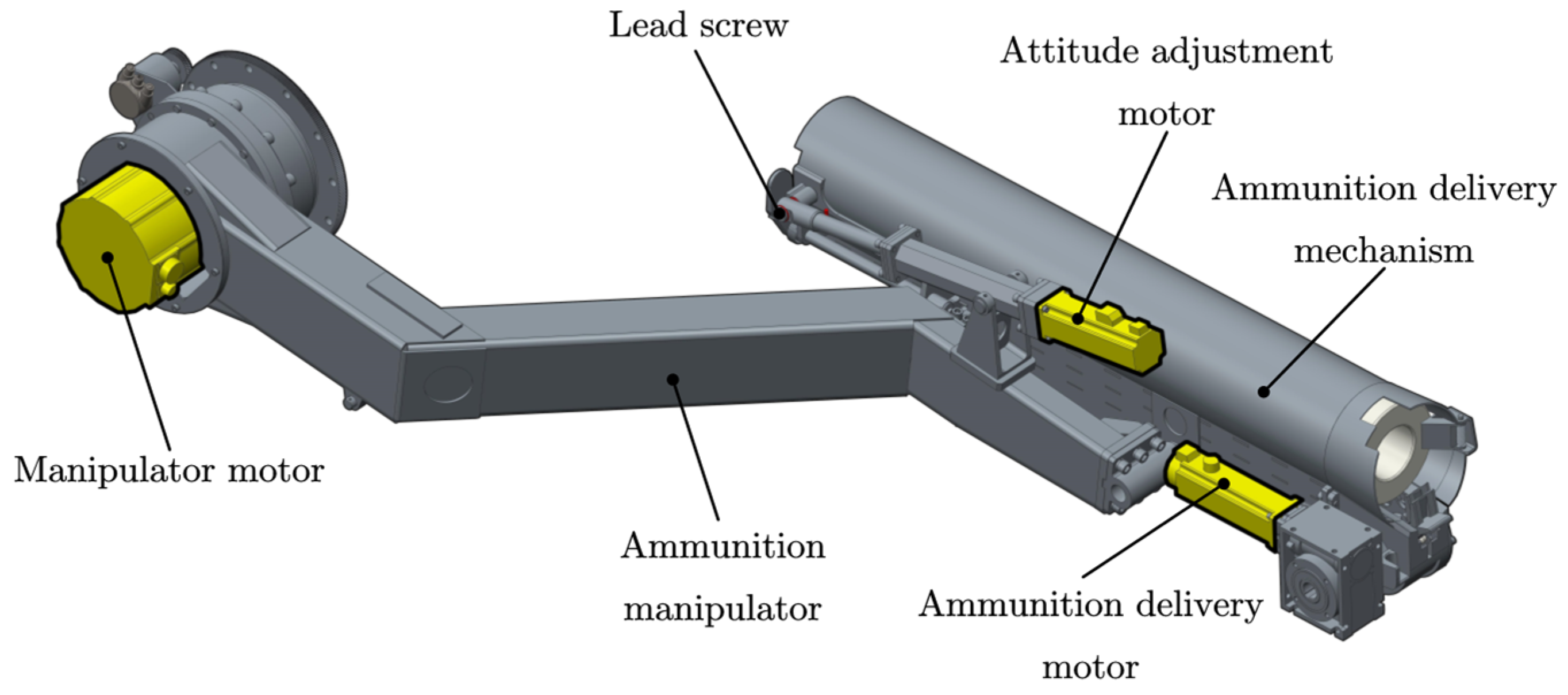 Lead screw

Attitude adjustment motor

Ammunition delivery mechanism

Manipulator motor

Ammunition manipulator

Ammunition delivery motor