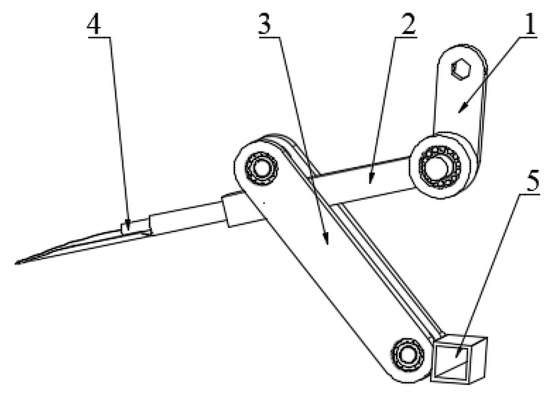 4
3
2
1
5