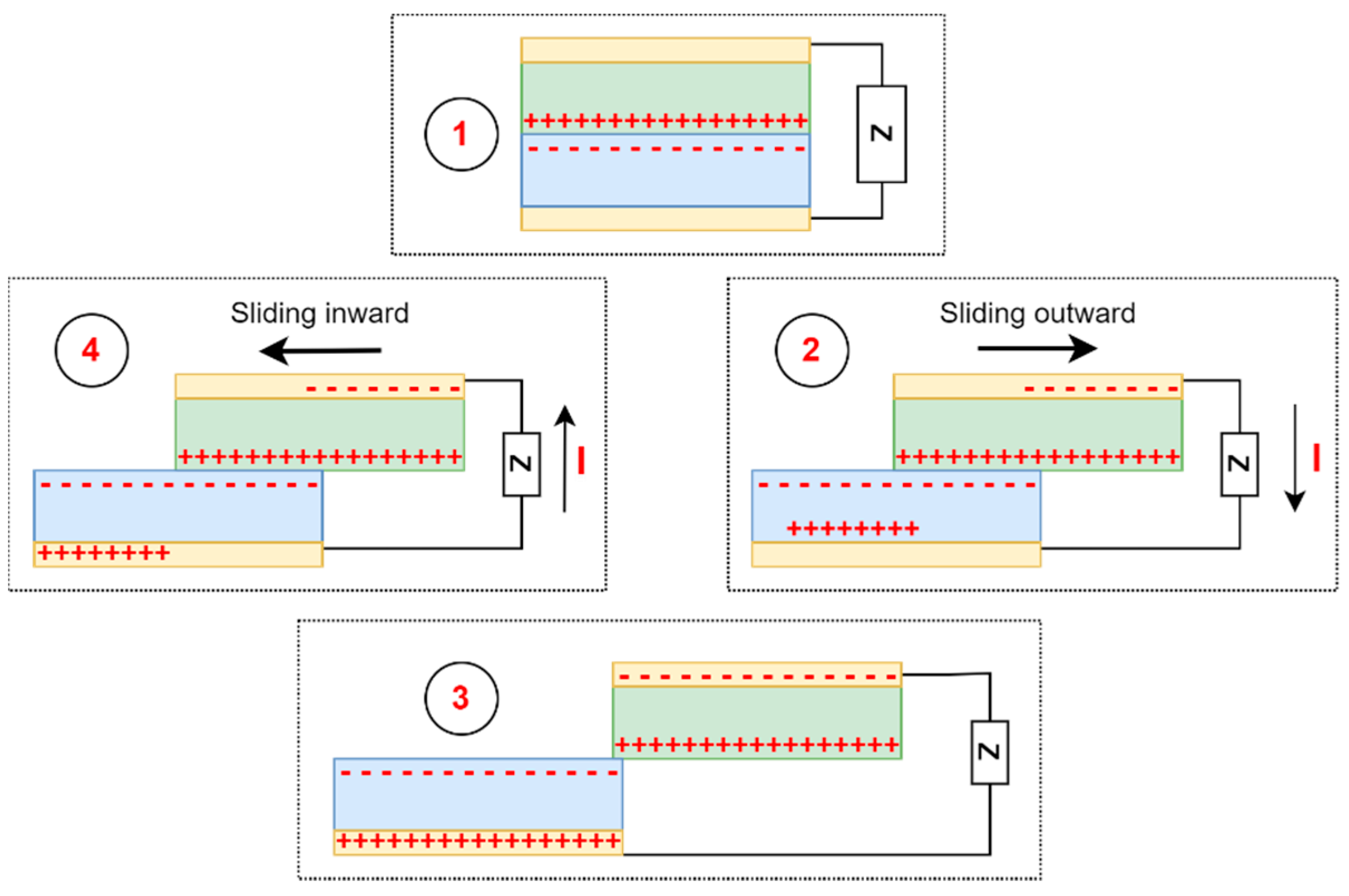 1

Z

4

Sliding inward

Z

I

2

Sliding outward

Z

I

3

Z