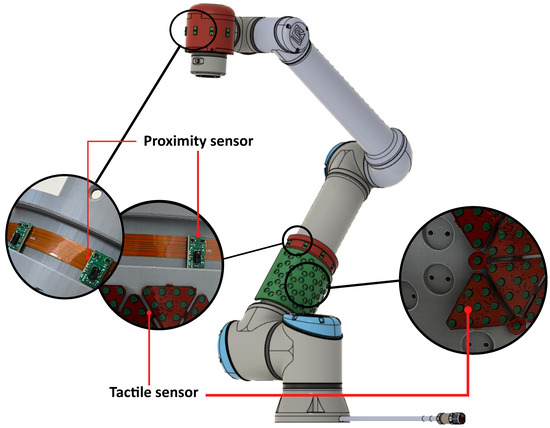 Proximity sensor

Tactile sensor