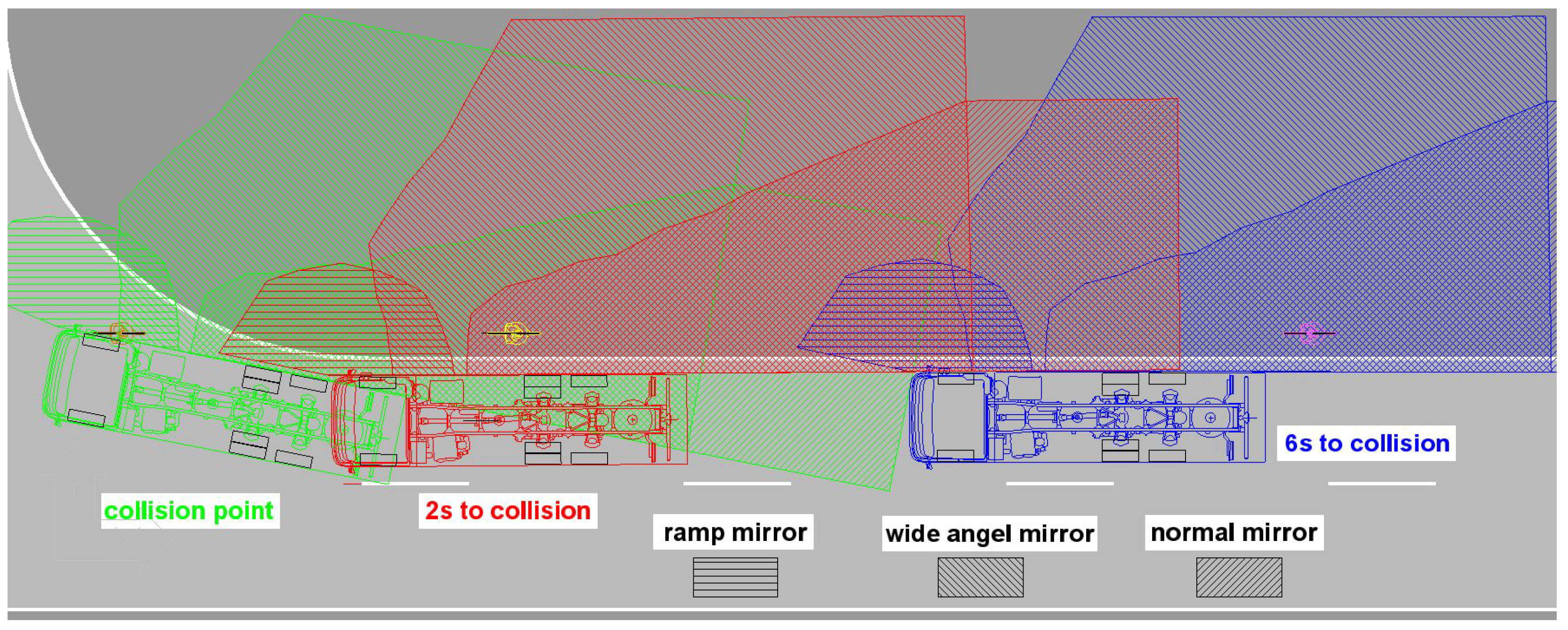 6s to collision

collision point

2s to collision

ramp mirror

wide angel mirror

normal mirror