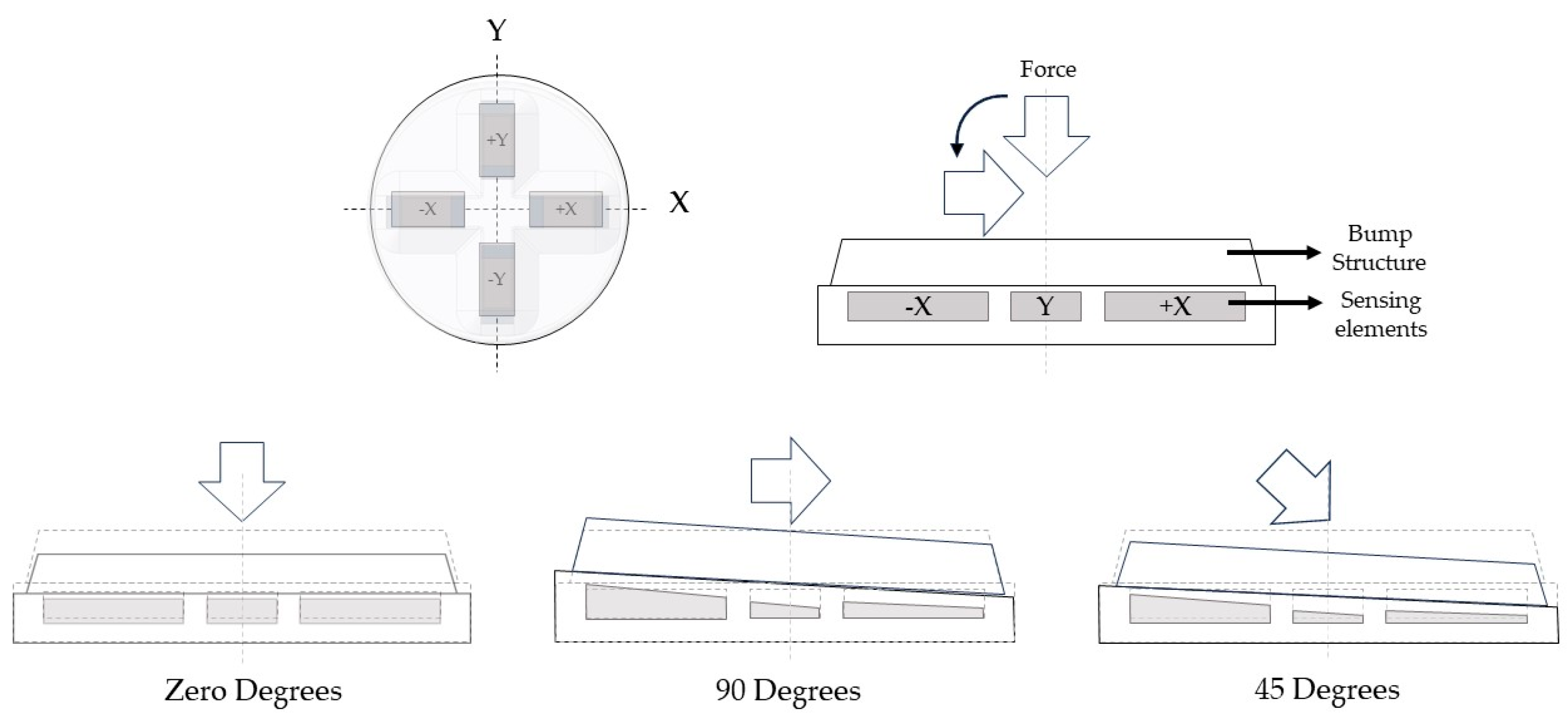 Y

+Y

-X

+X

X

-Y

Force

Bump Structure

-X

Y

+X

Sensing elements

Zero Degrees

90 Degrees

45 Degrees