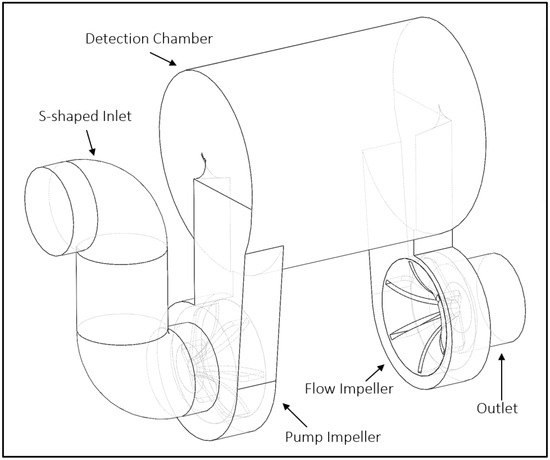 Detection Chamber

S-shaped Inlet

Flow Impeller

Outlet

Pump Impeller