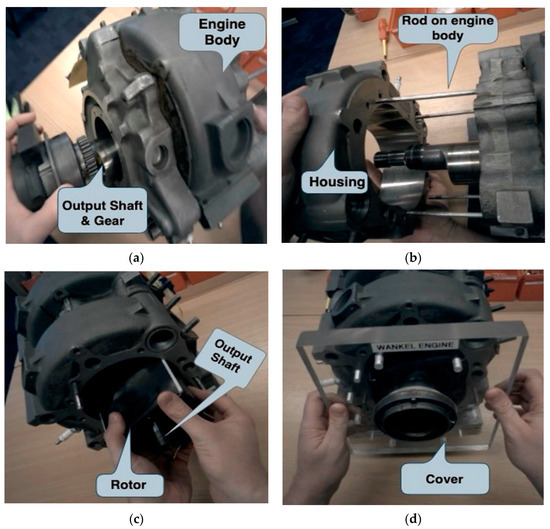 Engine Body

Output Shaft & Gear

(a)

Rod on engine body

Housing

(b)

Output Shaft

Rotor

(c)

WANKEL ENGINE

Cover

(d)