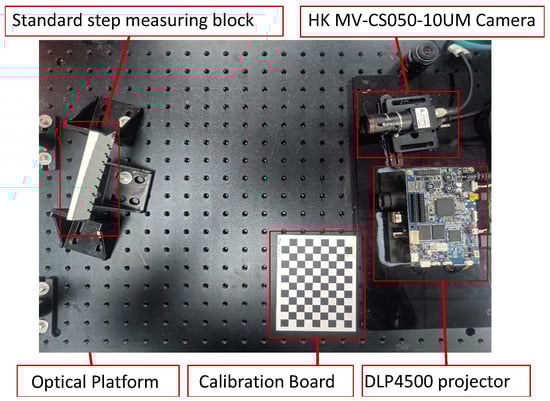 Standard step measuring block

HK MV-CS050-10UM Camera

Optical Platform

Calibration Board

DLP4500 projector