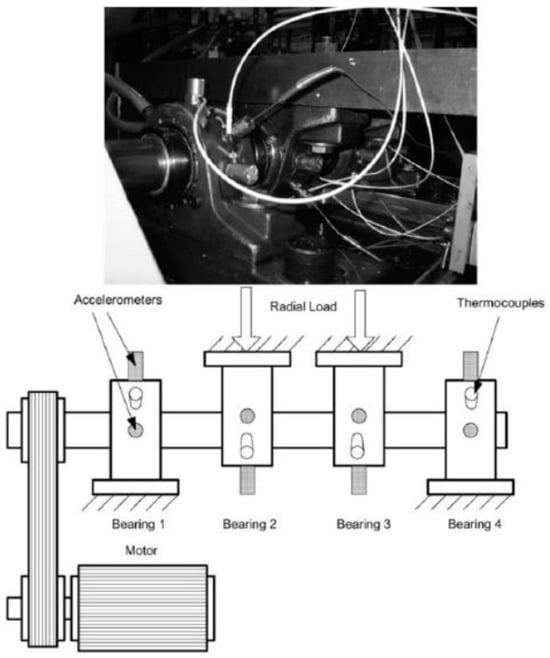 Accelerometers

Radial Load

Thermocouples

Bearing 1

Bearing 2

Bearing 3

Bearing 4

Motor