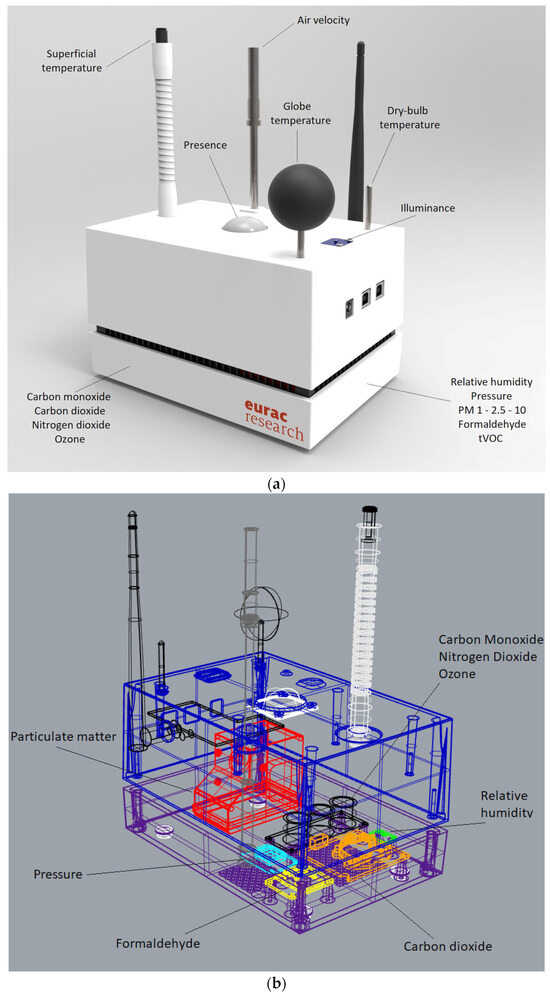 Superficial temperature

Air velocity

Globe temperature

Presence

Dry-bulb temperature

Illuminance

Carbon monoxide
Carbon dioxide
Nitrogen dioxide
Ozone

eurac research

Relative humidity
Pressure
PM 1 - 2.5 - 10
Formaldehyde
tVOC

(a)

Carbon Monoxide
Nitrogen Dioxide
Ozone

Particulate matter

Relative humidity

Pressure

Formaldehyde

Carbon dioxide

(b)