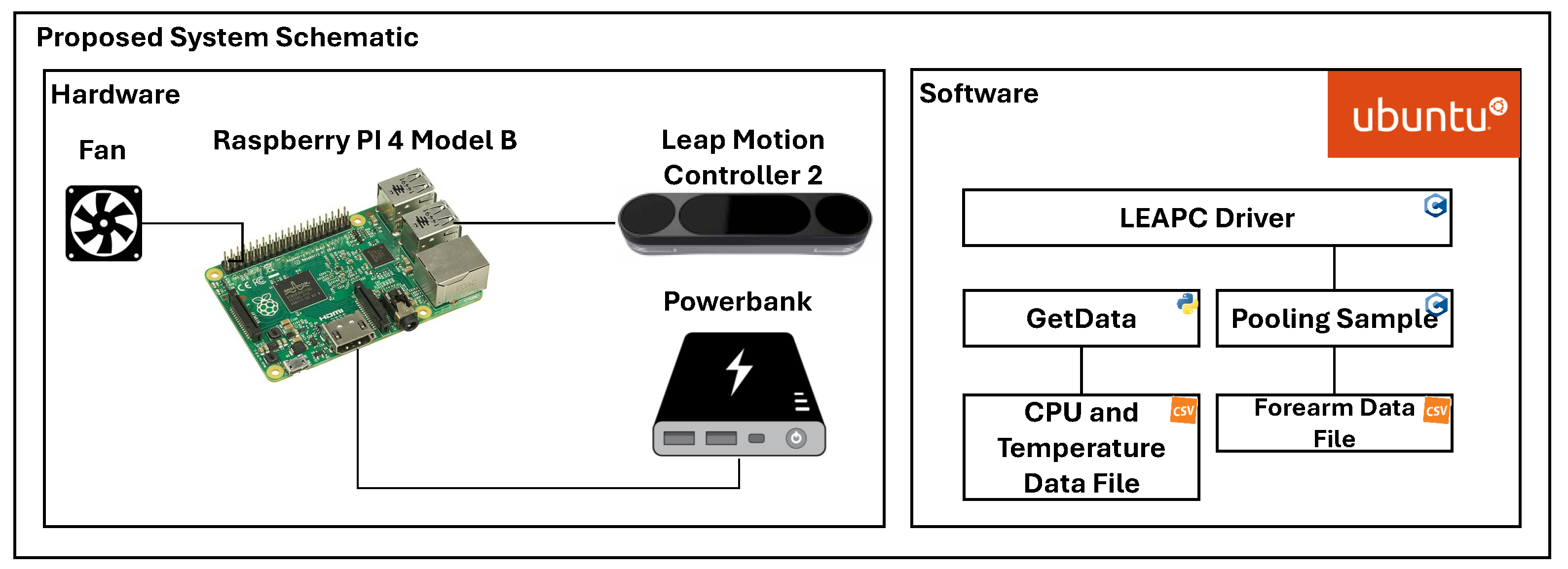 Proposed System Schematic

Hardware

Fan

Raspberry PI 4 Model B

Leap Motion Controller 2

Powerbank

Software

ubuntu

LEAPC Driver

GetData

Pooling Sample

CPU and Temperature Data File

CSV

Forearm Data File

CSV